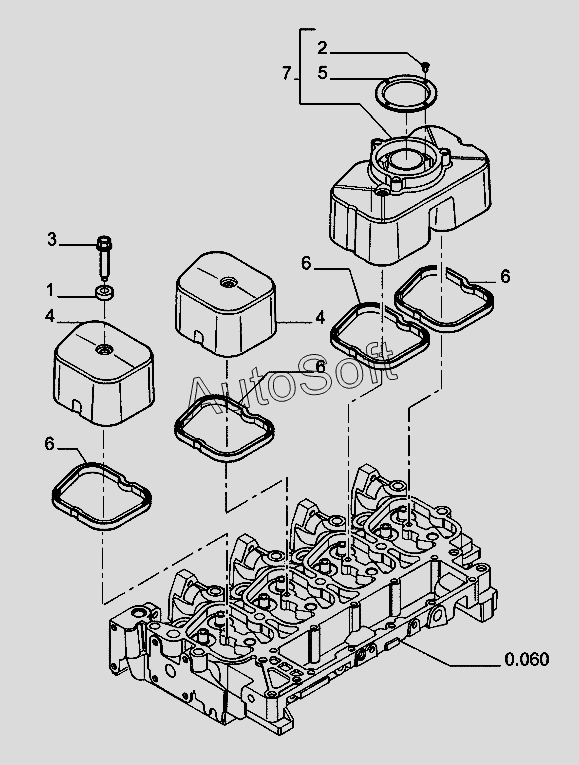 2
7
5
3
1
4
4
6
6
6
AutoSoft
6
0.060