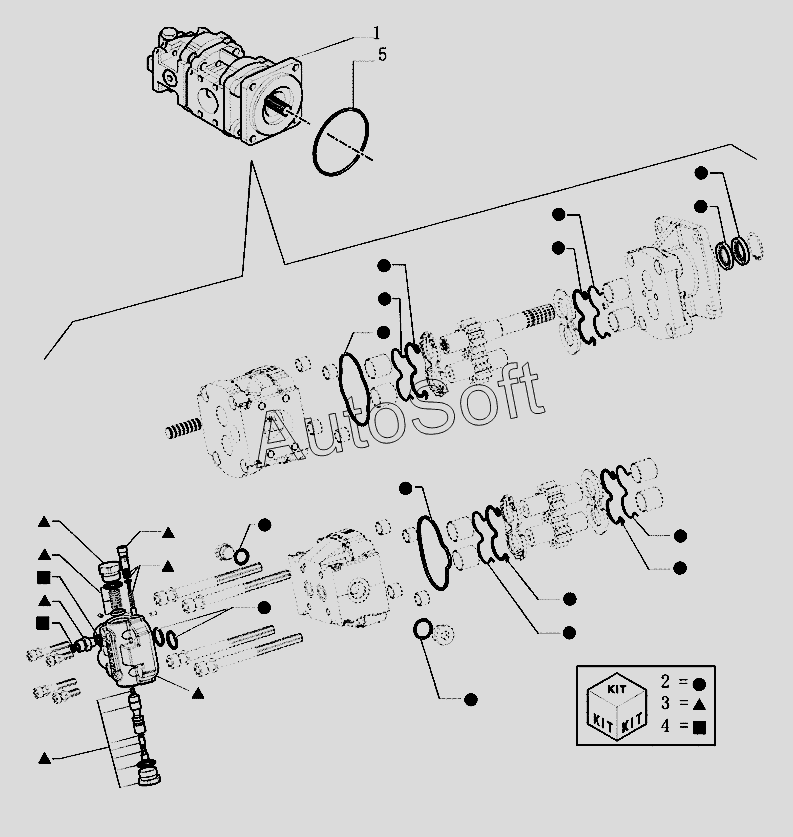 1
5
AutoSoft
KIT
KIT KIT
2 = ●
3 = ▲
4 = ■