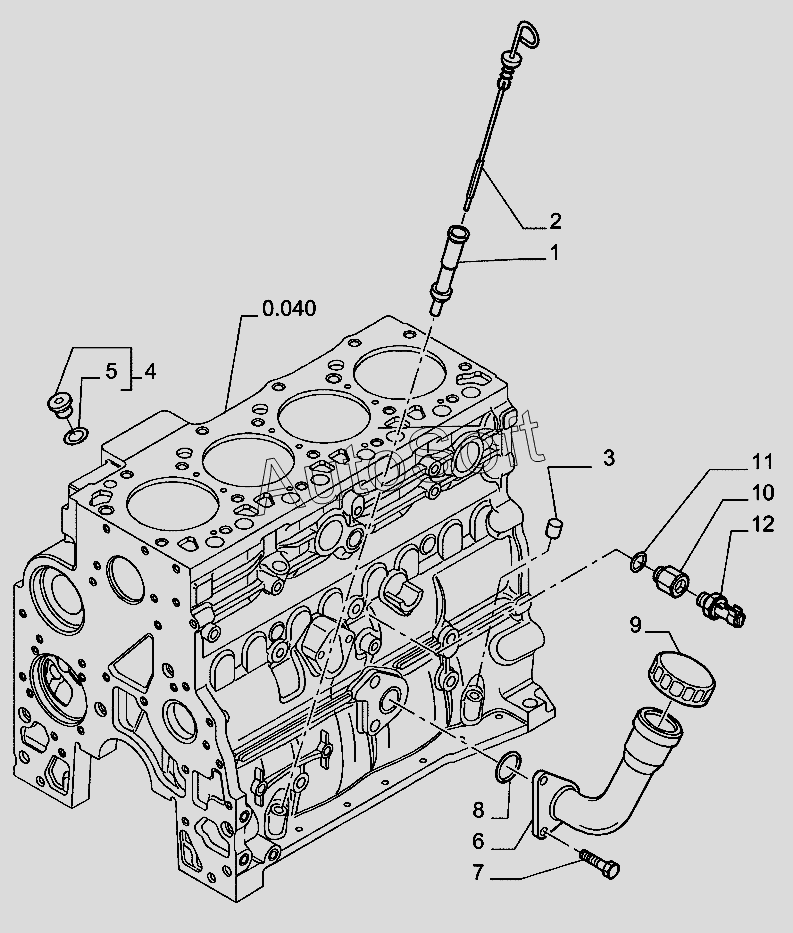 2
1
0.040
5
4
AutoSoft
3
11
10
12
9
8
6
7