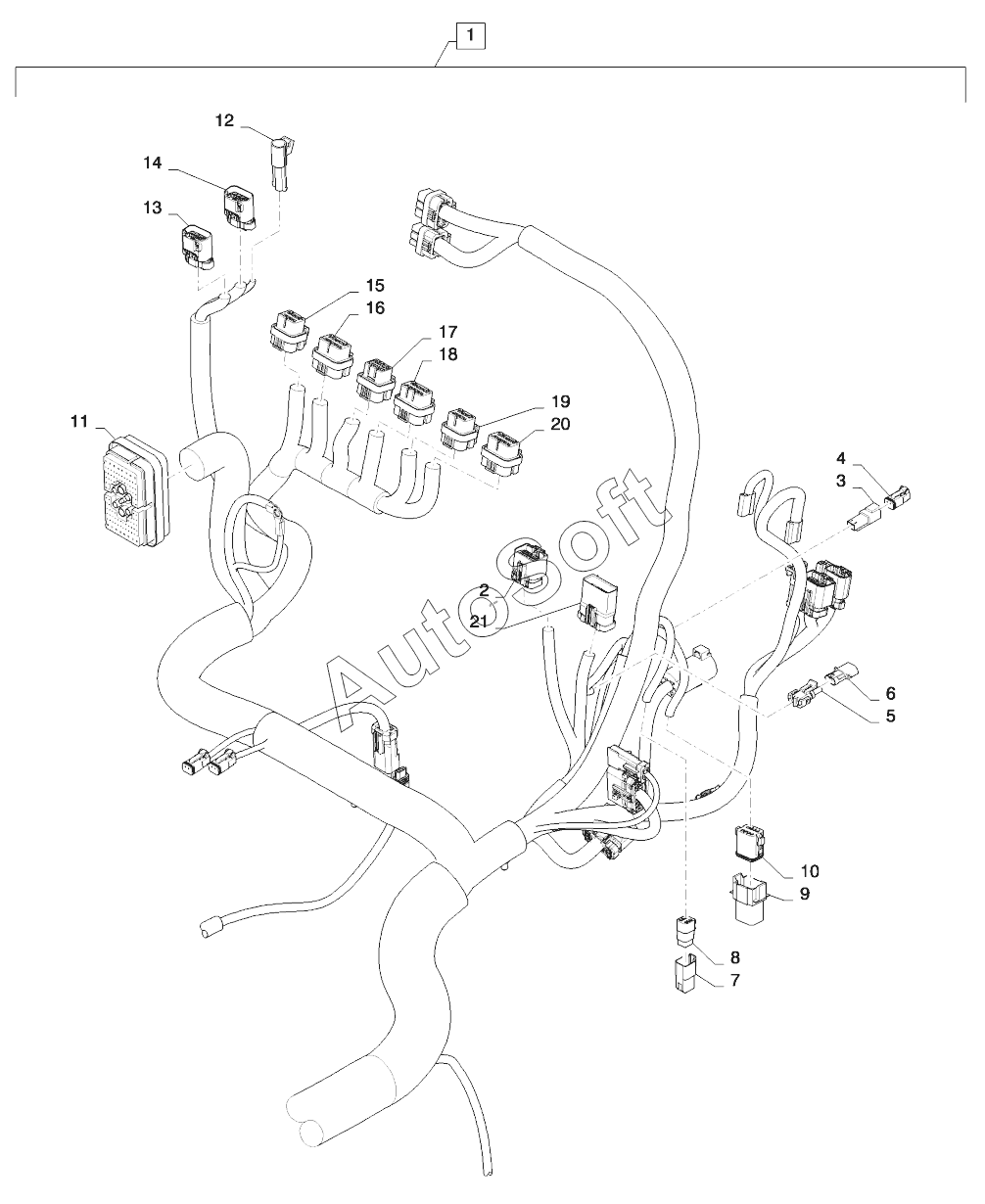 1

12

14

13

15

16

17

18

19

20

11

4

3

2

21

6

5

10

9

8

7

AutoSoft