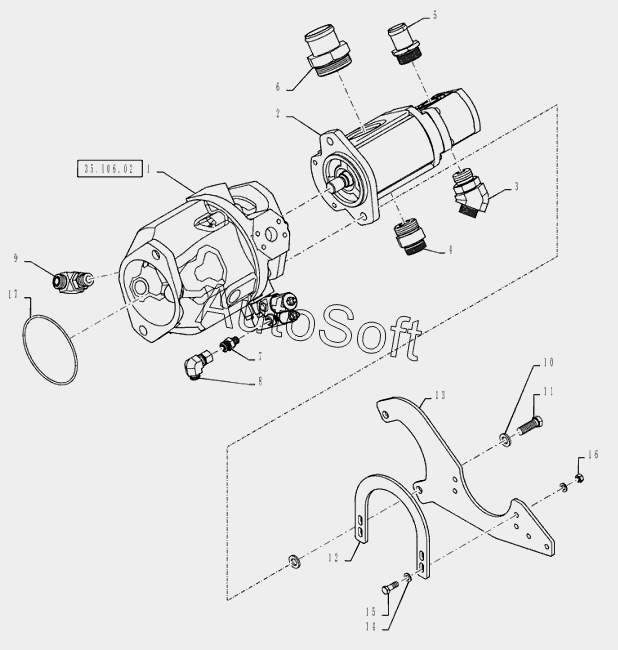 5
6
2
35.106.02
1
3
4
9
17
AutoSoft
7
8
10
13
11
16
12
15
14