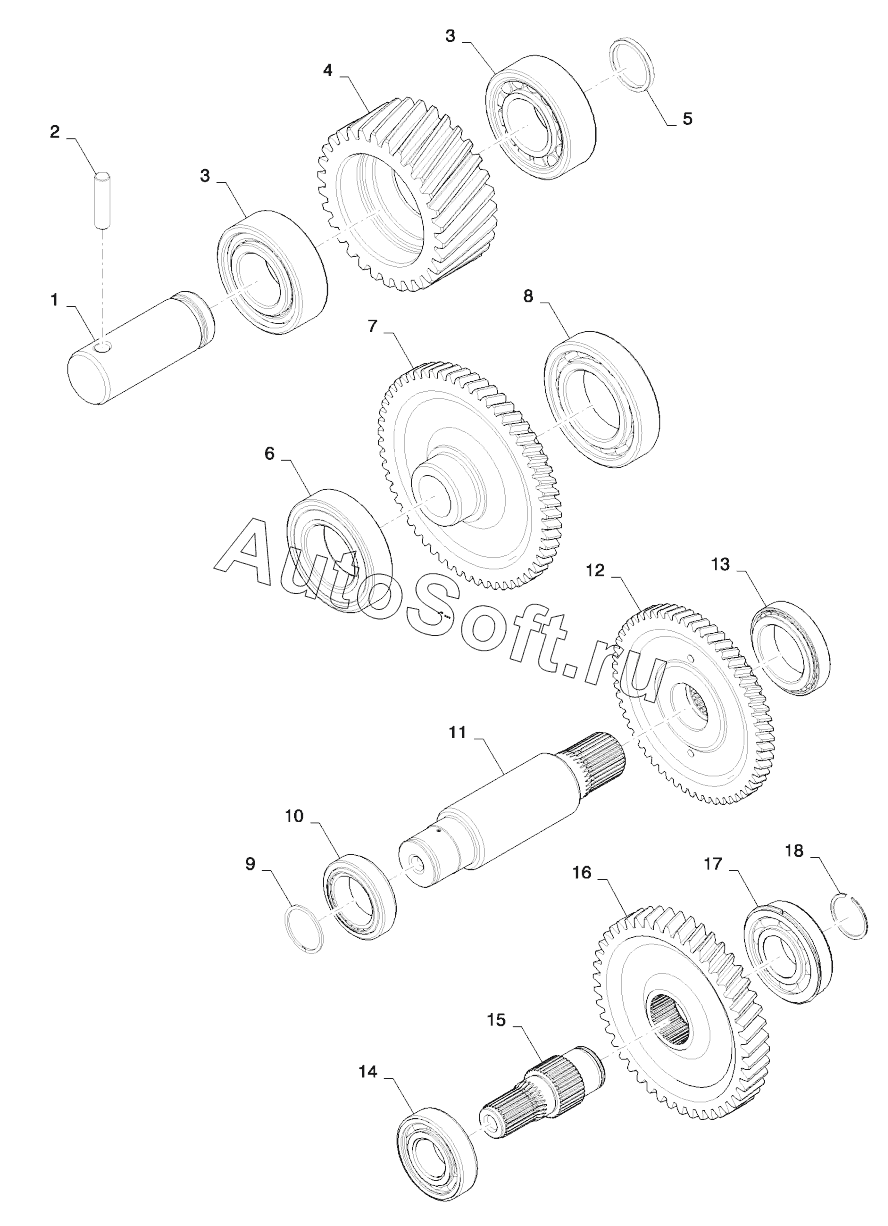 3
4
5
2
3
1
8
7
6
AutoSoft.ru
12
13
11
10
9
16
17
18
15
14