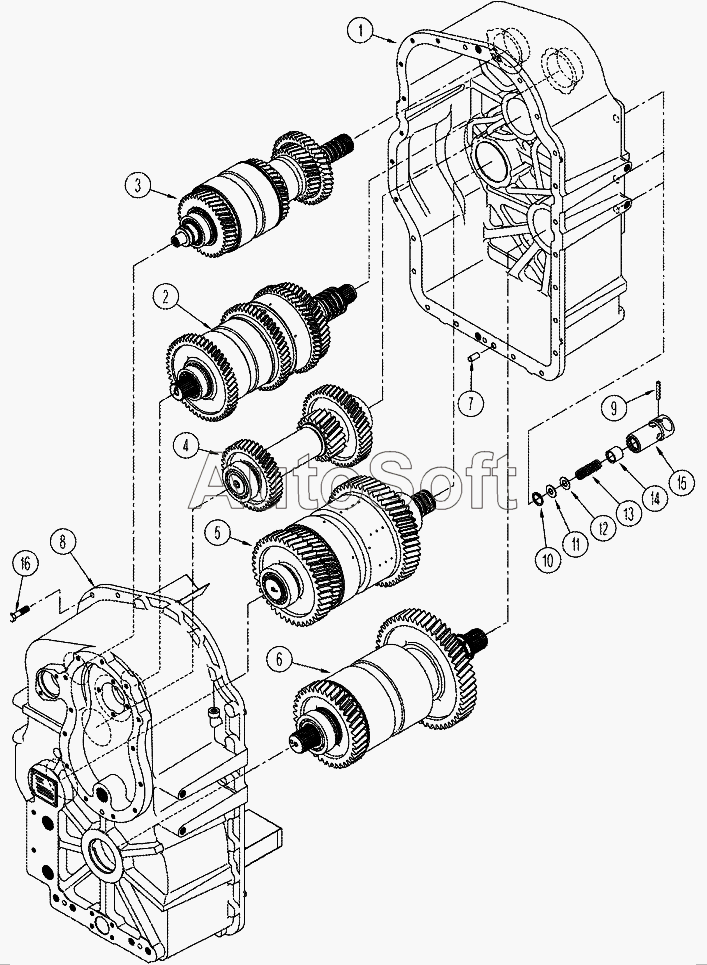 1
3
2
7
9
4
AutoSoft
15
14
13
12
11
10
5
8
16
6