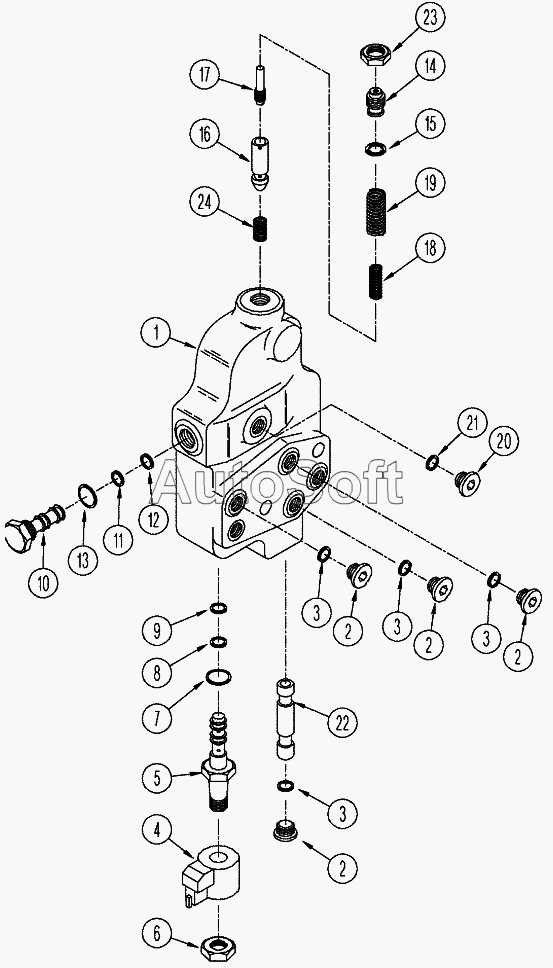 23
17
14
15
16
19
24
18
1
21
20
AutoSoft
12
11
13
10
3
2
3
2
3
2
9
8
7
22
5
3
4
2
6