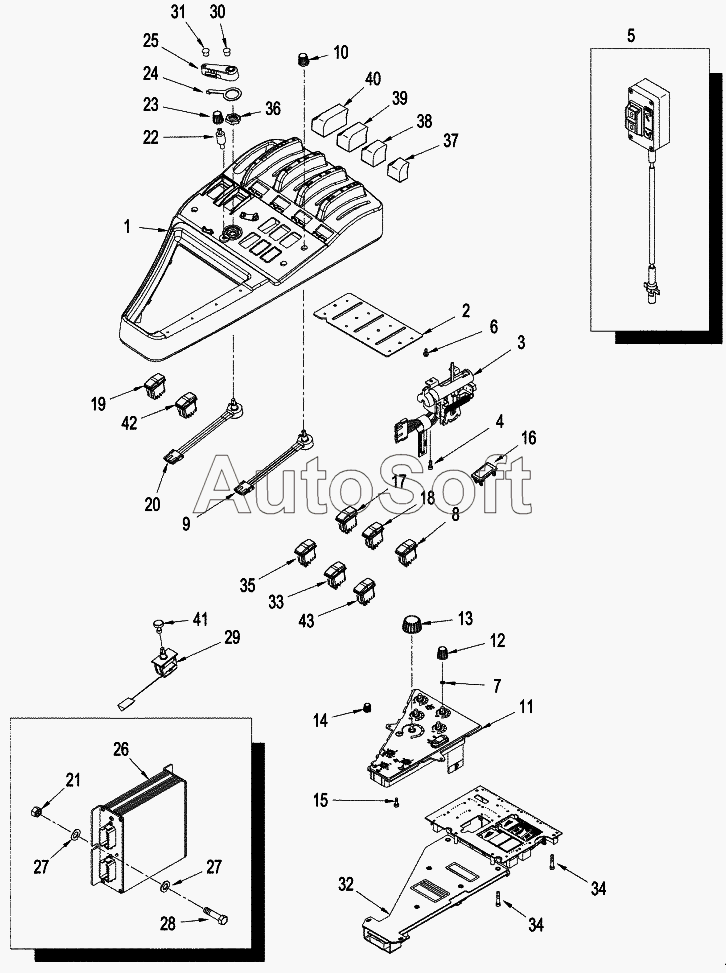 31
30
25
24
23
36
22
10
40
39
38
37
5
1
2
6
3
19
42
4
16
20
9
AutoSoft
17
18
8
35
33
43
41
29
13
12
7
14
11
26
21
27
27
28
15
32
34
34