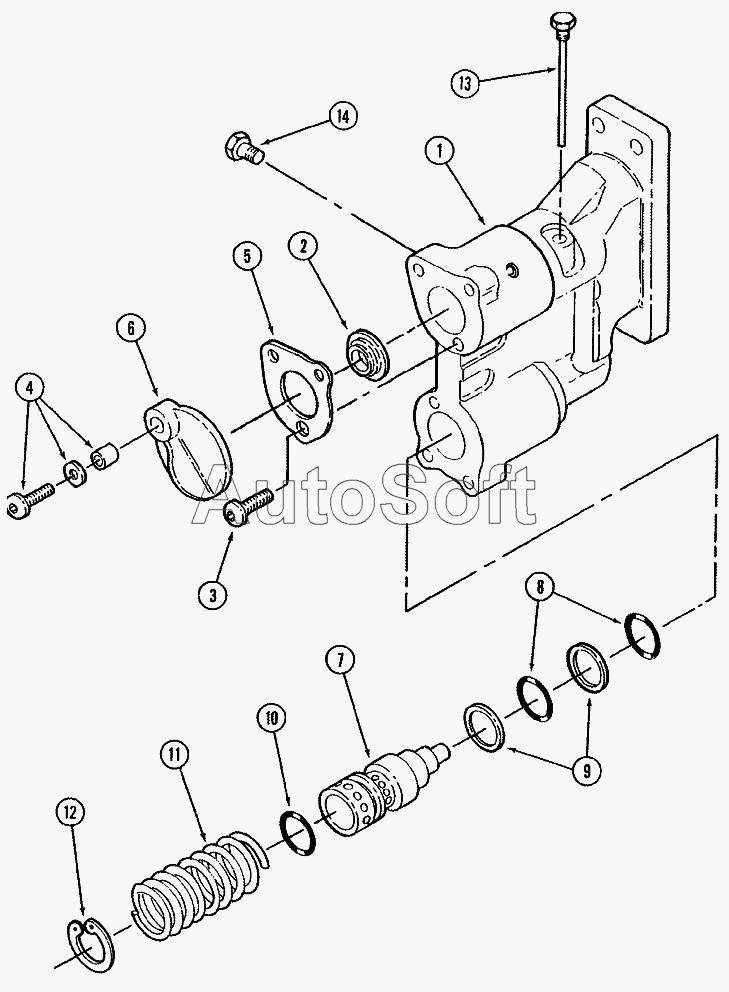 13
14
1
5
2
6
4
AutoSoft
3
8
7
10
11
9
12