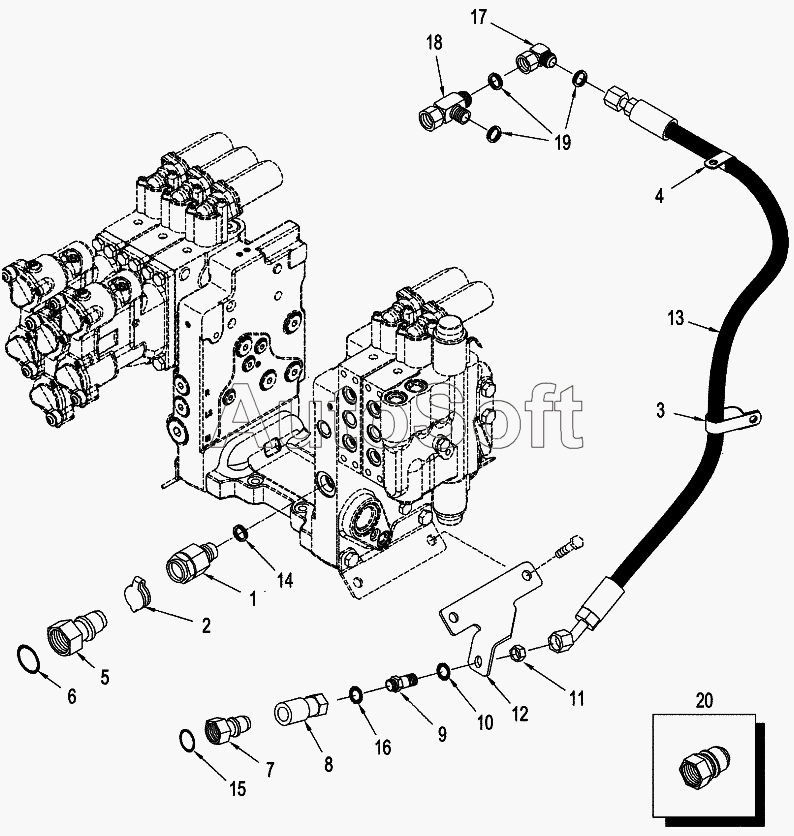 17
18
19
4
13
3
AutoSoft
14
1
2
5
6
11
12
10
9
16
8
7
15
20