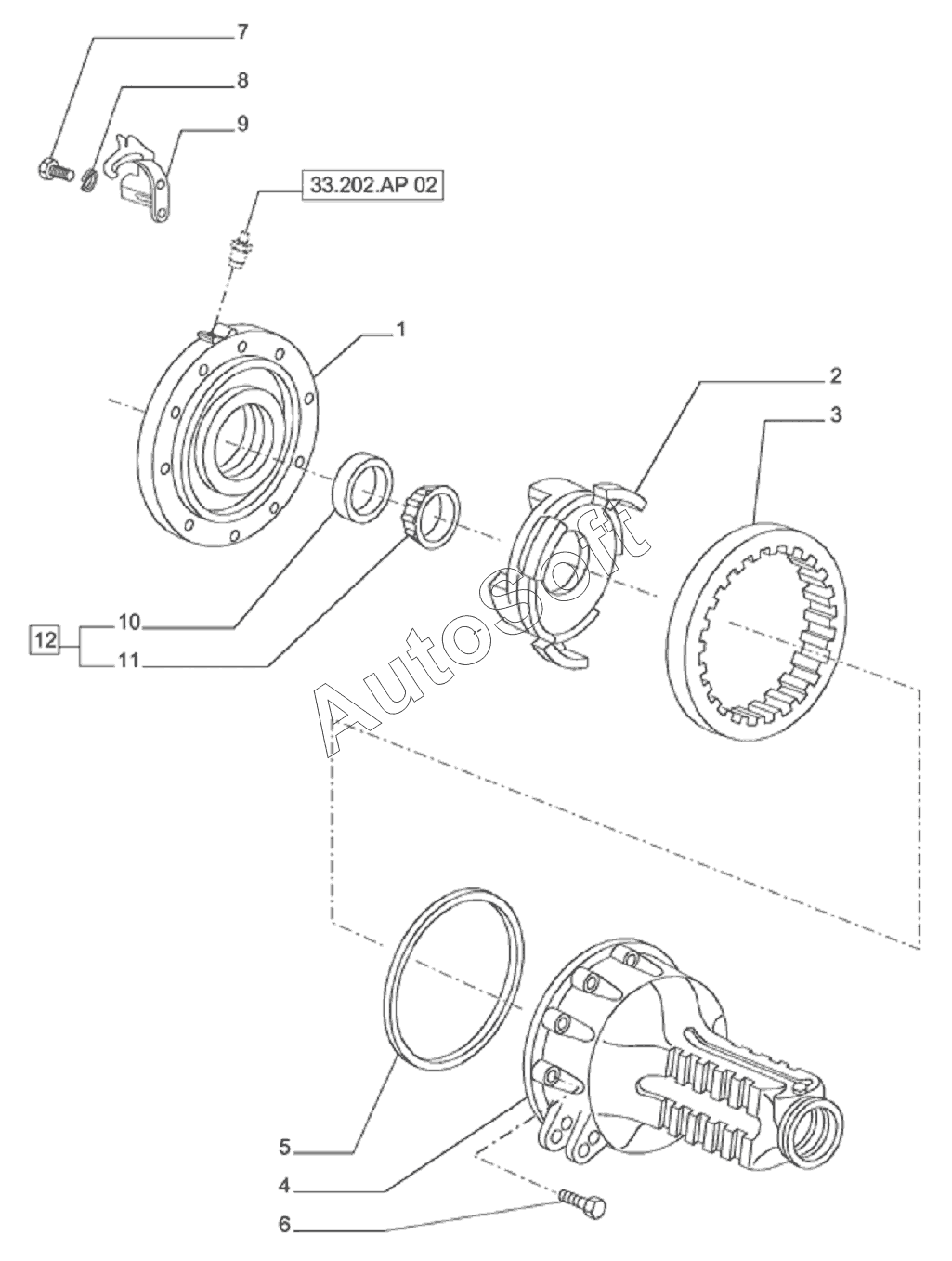 7
8
9
33.202.AP 02
1
2
3
12
10
11
AutoSoft
5
4
6