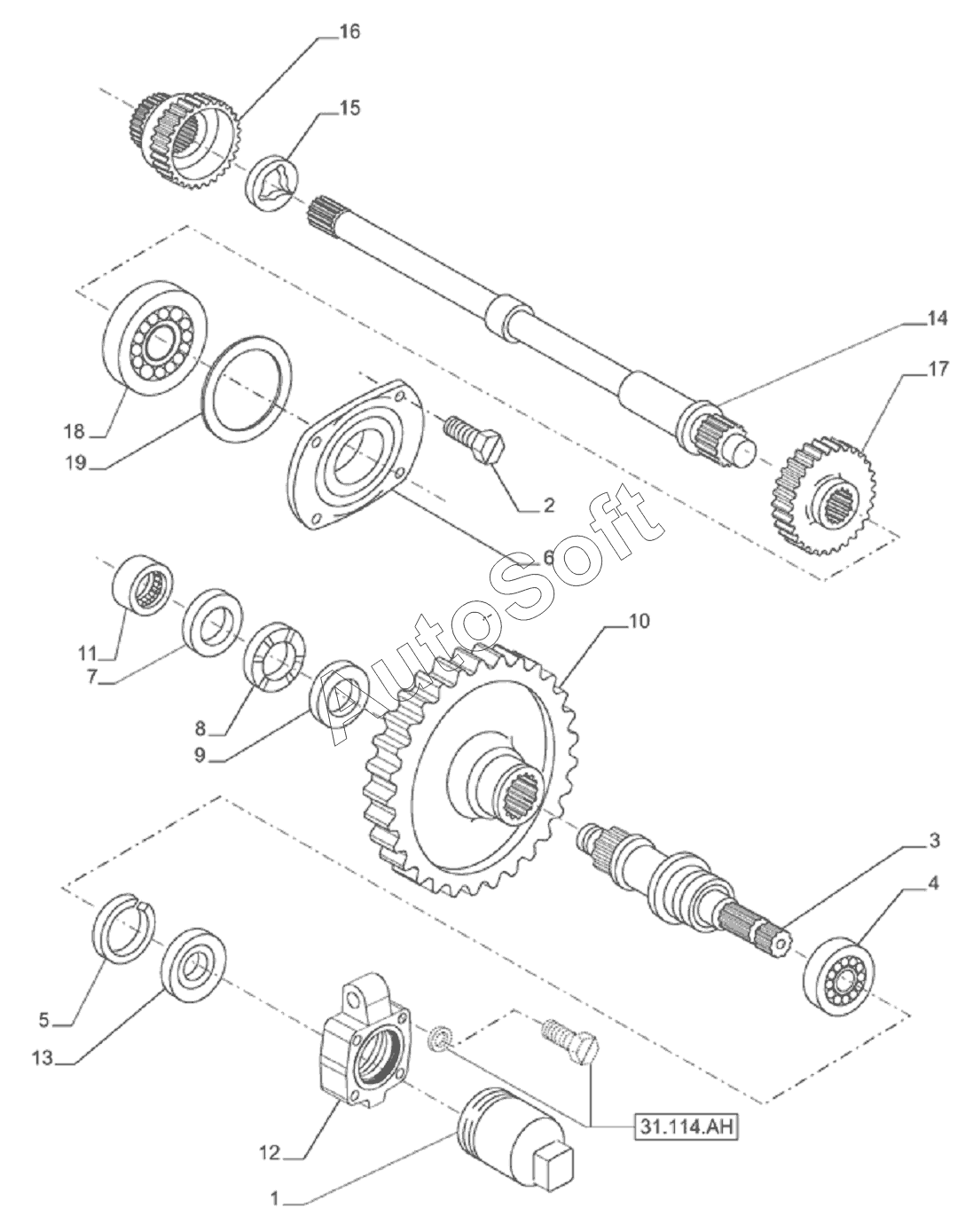 16
15
14
17
18
19
2
6
AutoSoft
11
7
8
9
10
3
4
5
13
12
1
31.114.AH