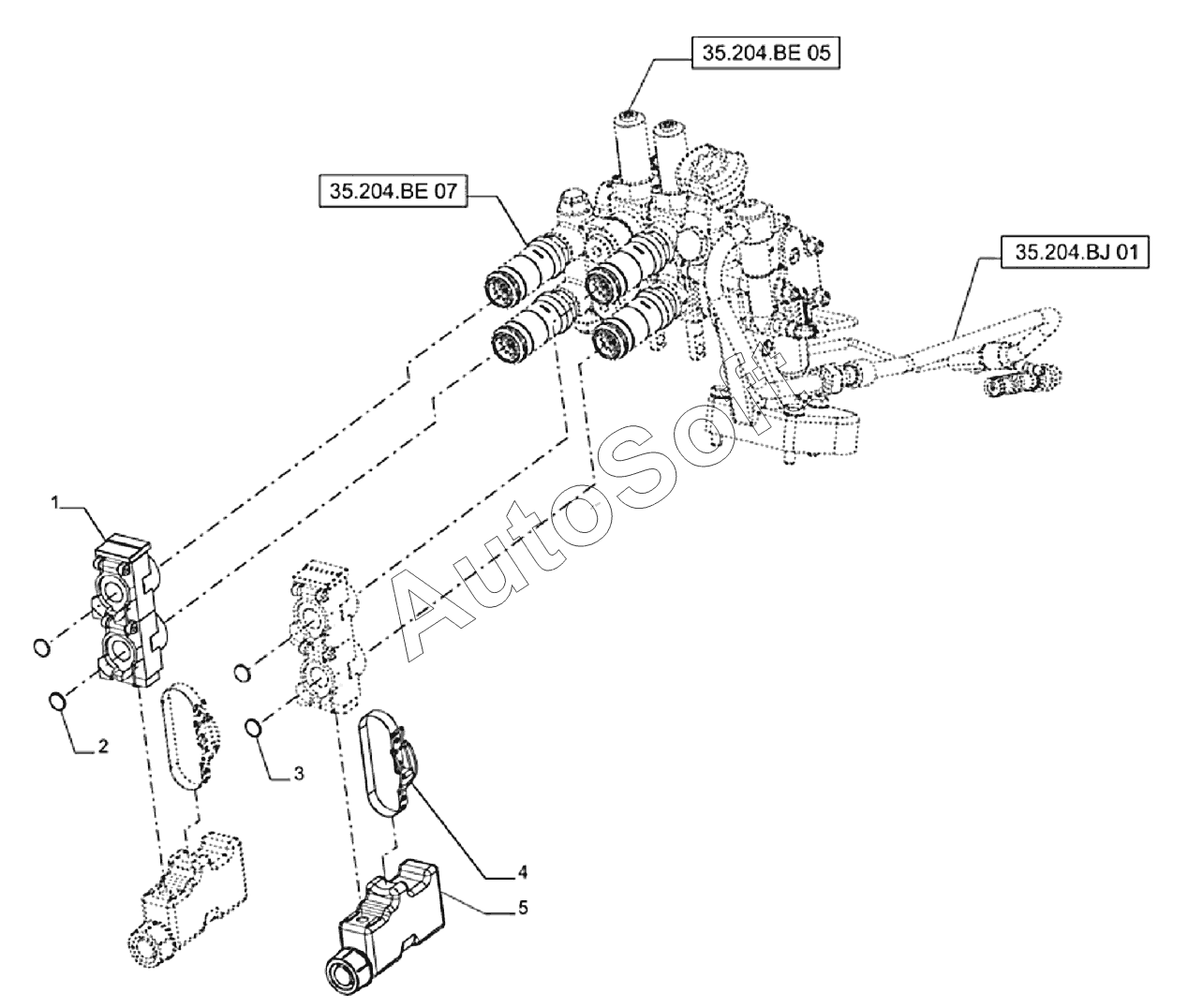 35.204.BE 05

35.204.BE 07

35.204.BJ 01

AutoSoft

1

2

3

4

5