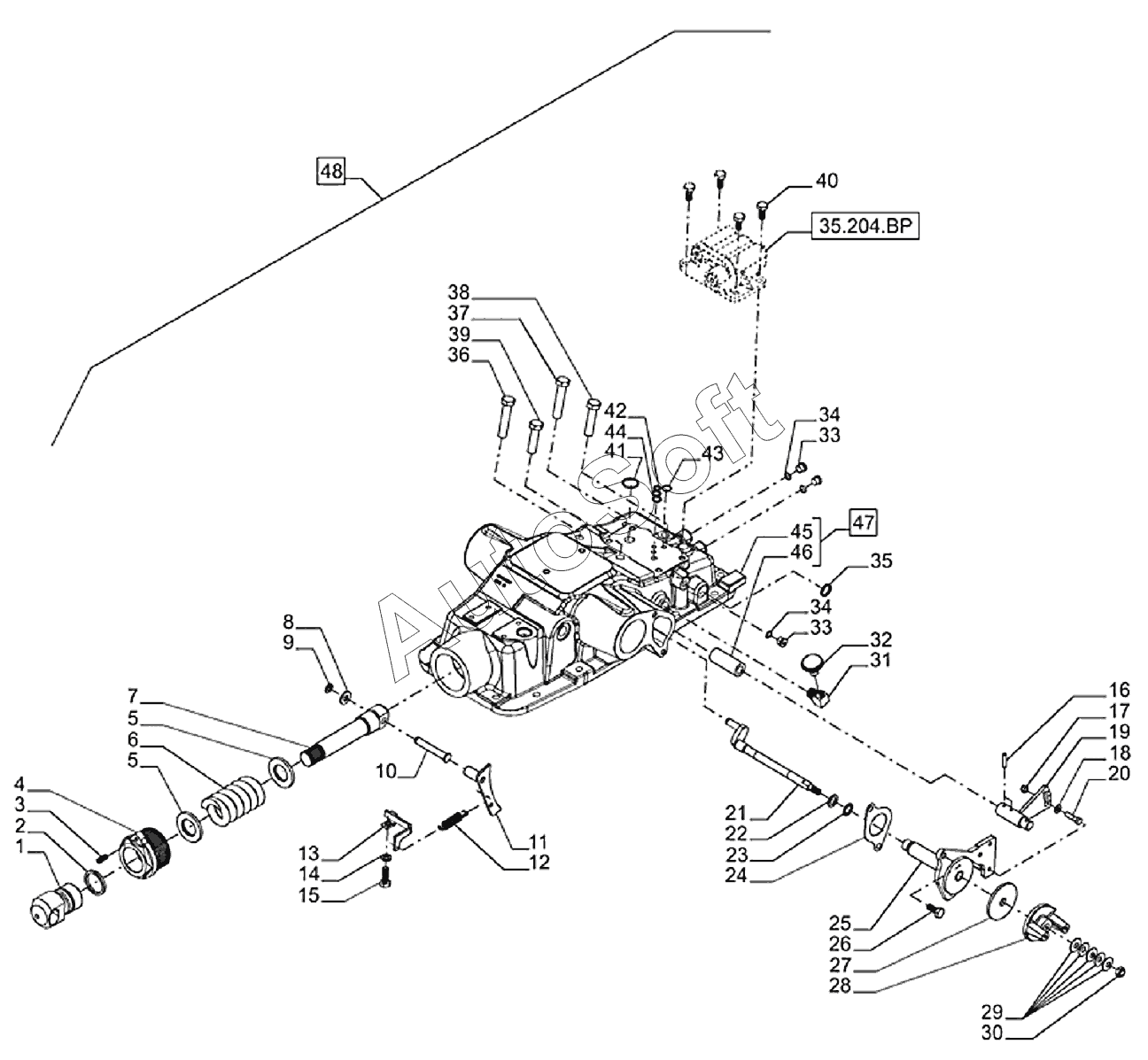 48
40
35.204.BP
38
37
39
36
42
44
41
43
34
33
45
46
47
35
34
33
32
31
8
9
7
5
6
5
4
3
2
1
10
11
12
13
14
15
16
17
19
18
20
21
22
23
24
25
26
27
28
29
30
AutoSoft