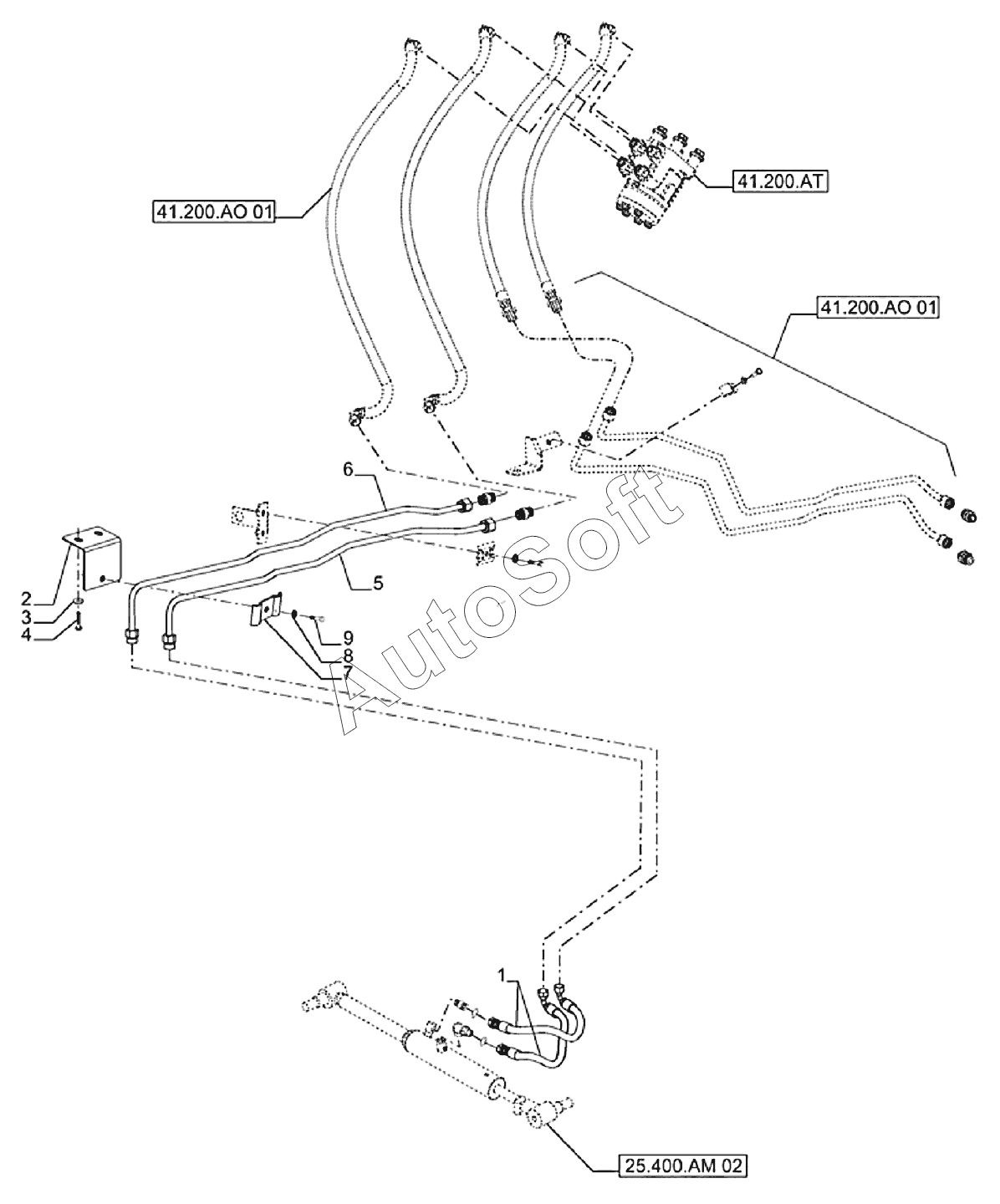 41.200.AT
41.200.AO 01
41.200.AO 01
6
5
2
3
4
9
8
7
AutoSoft
1
25.400.AM 02