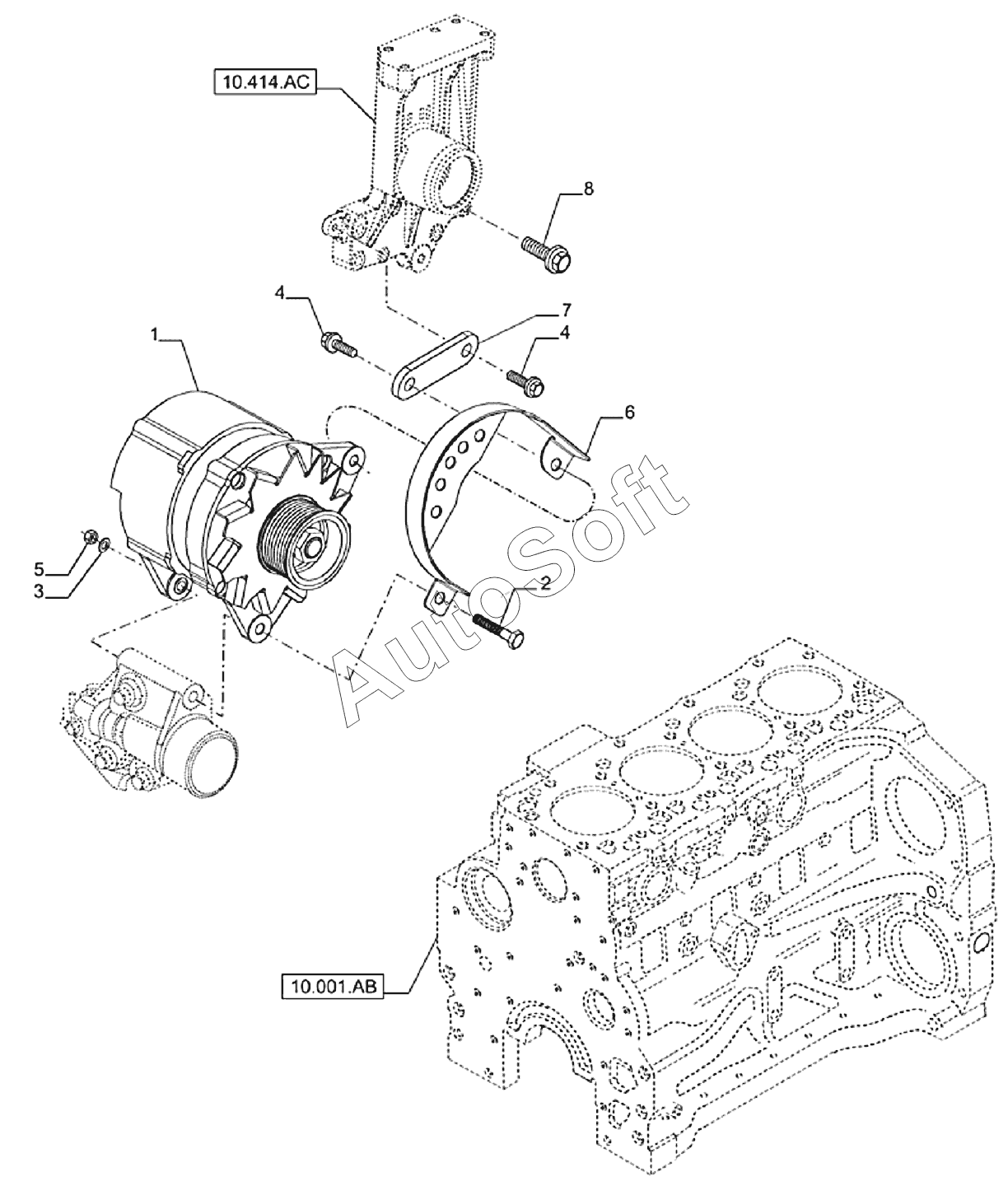 10.414.AC

8

4

7

4

1

6

5

3

2

AutoSoft

10.001.AB