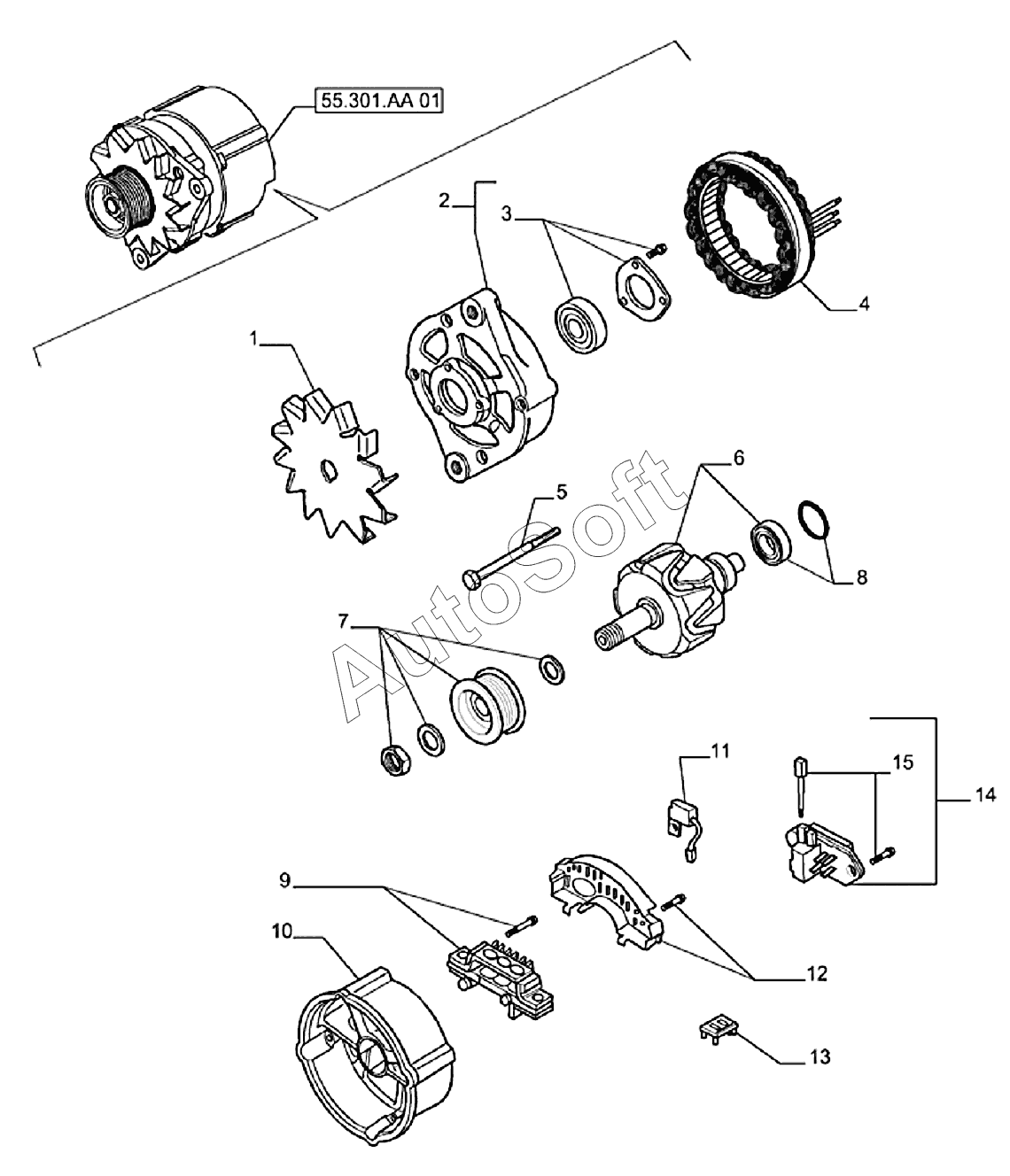 55.301.AA 01

2
3
4
1
6
5
8
7
AutoSoft
11
15
14
9
10
12
13