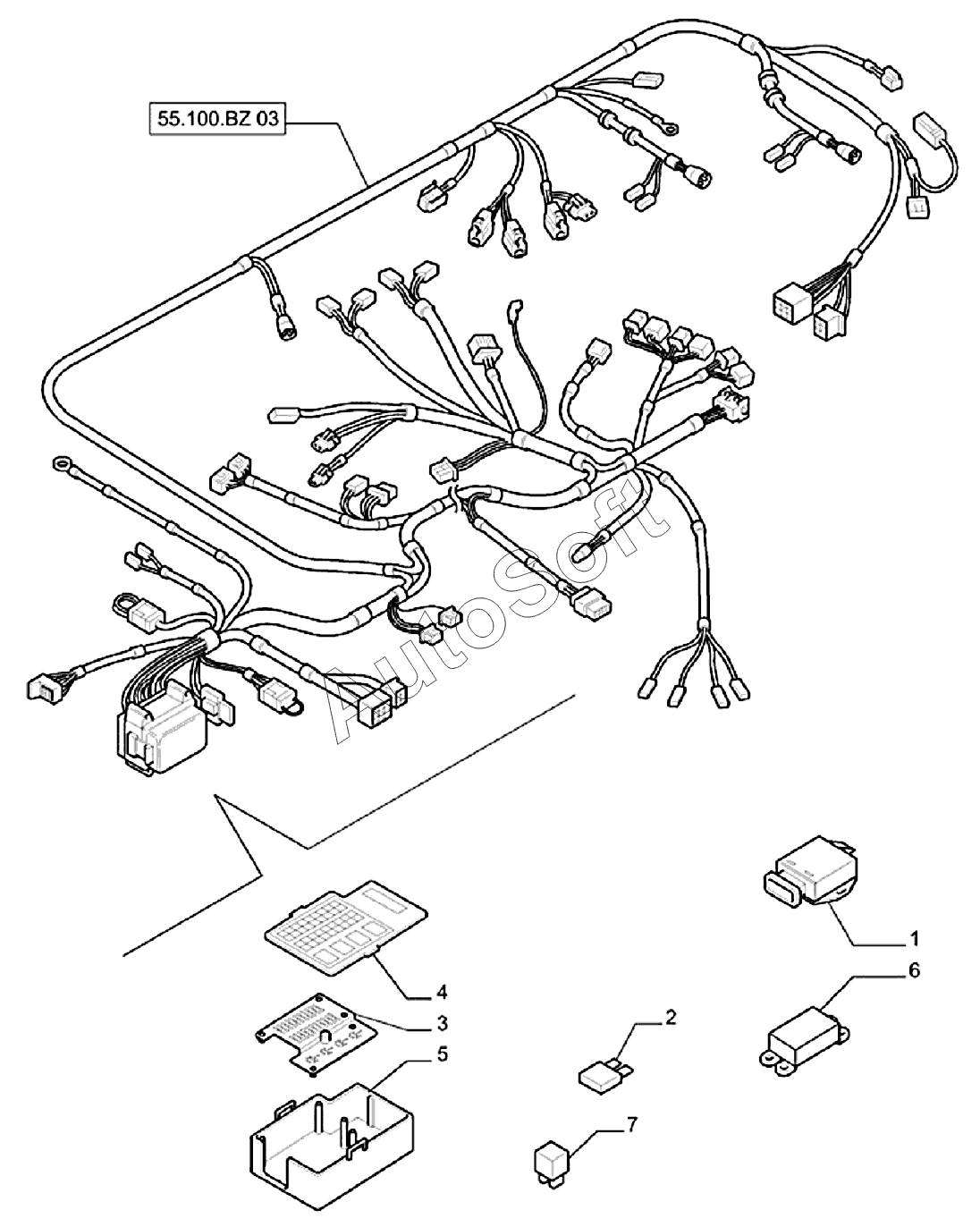 55.100.BZ 03

AutoSoft

1
6
4
3
2
5
7