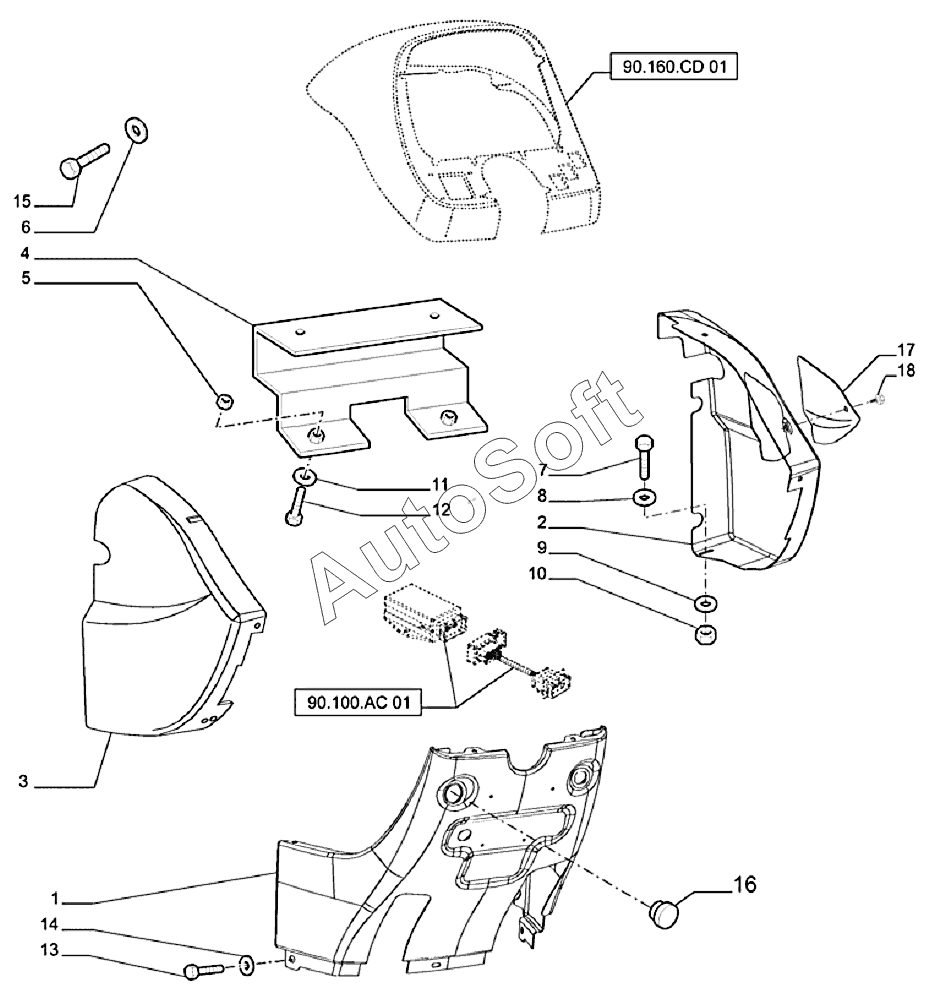 90.160.CD 01

15
6
4
5

17
18

AutoSoft

11
12
7
8
2
9
10

90.100.AC 01

3

1
14
13
16