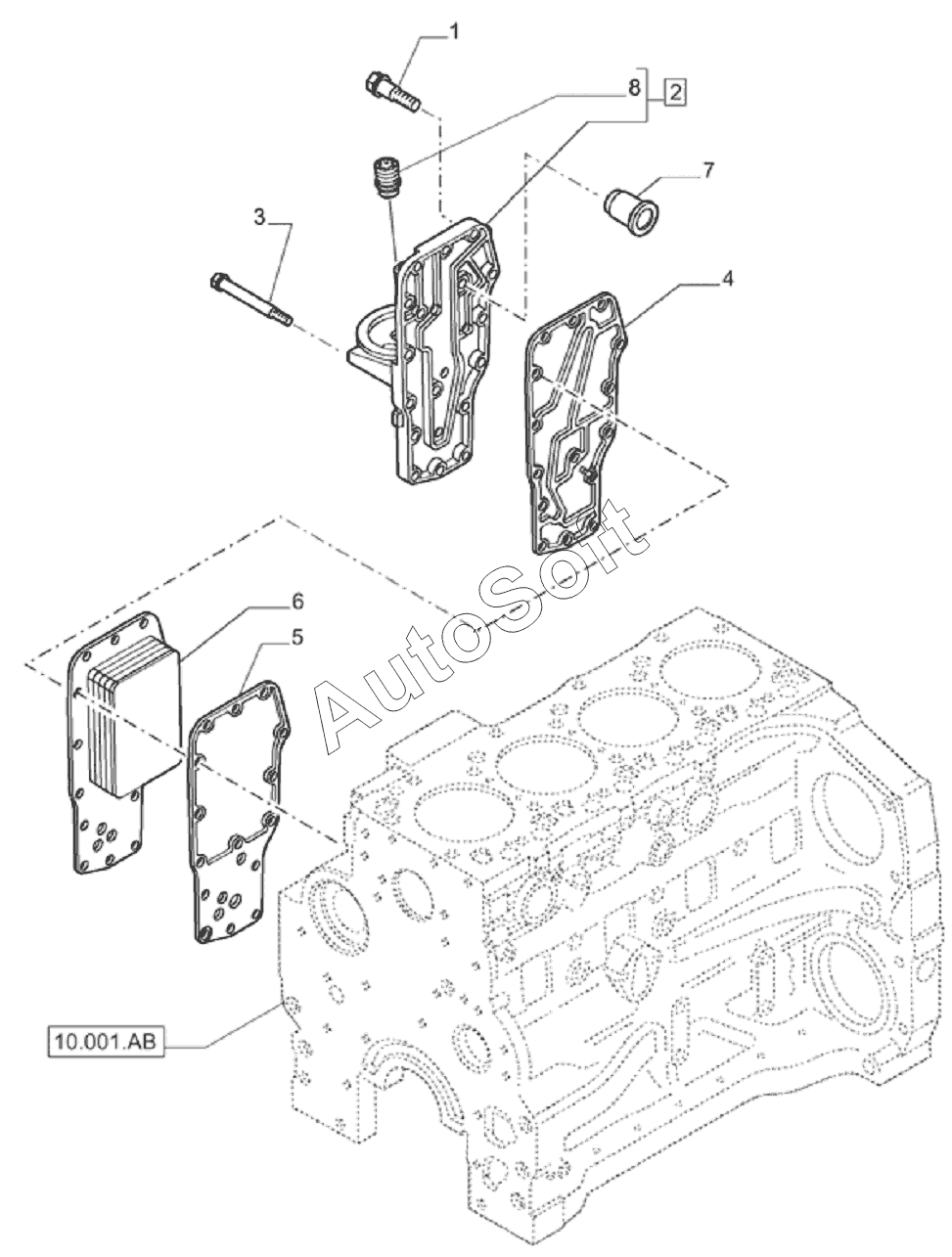 1
8
2
7
3
4
AutoSoft
6
5
10.001.AB