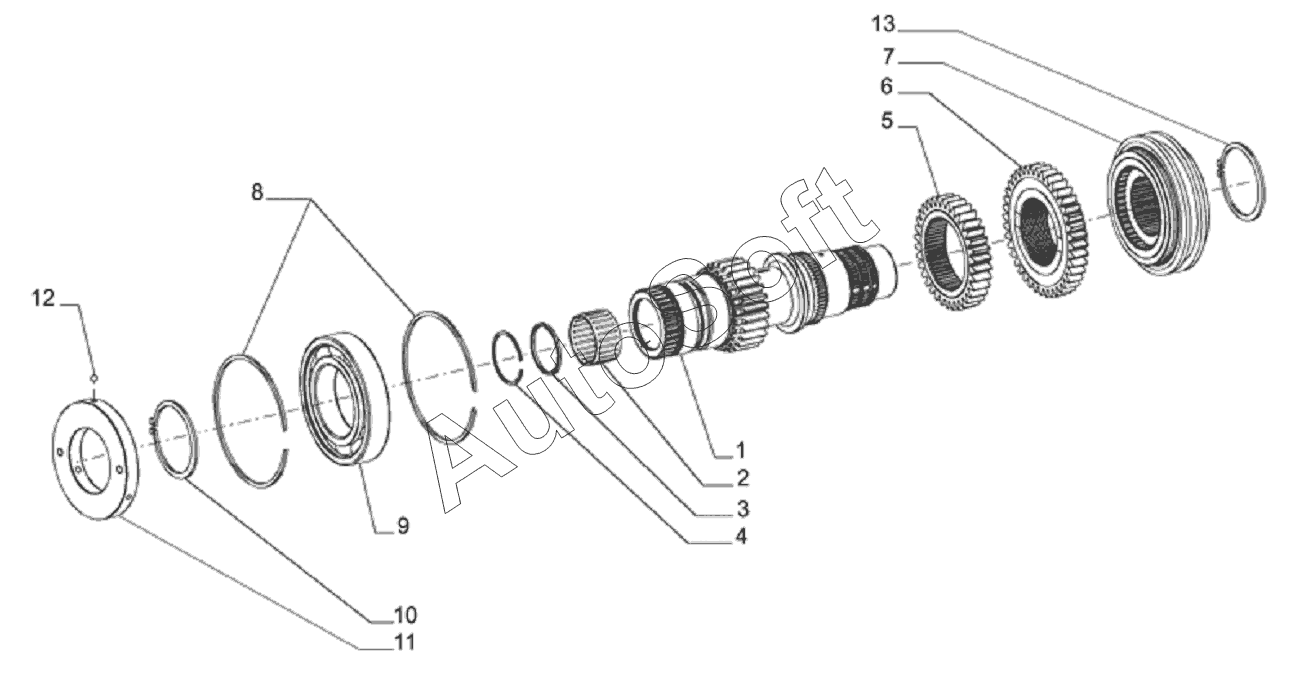 13
7
6
5
8
12
AutoSoft
1
2
3
4
9
10
11