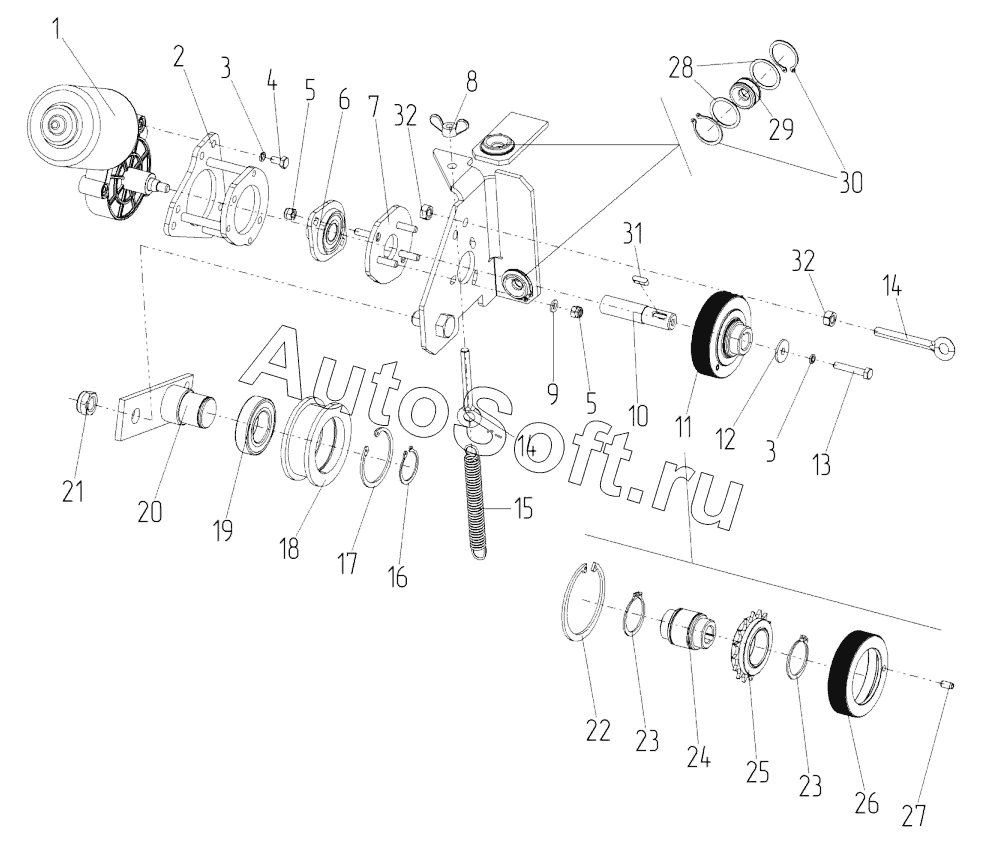 1
2
3
4
5
6
7
32
8
28
29
30
31
32
14
9
5
10
11
12
3
13
14
15
21
20
19
18
17
16
22
23
24
25
23
26
27
AutoSoft.ru