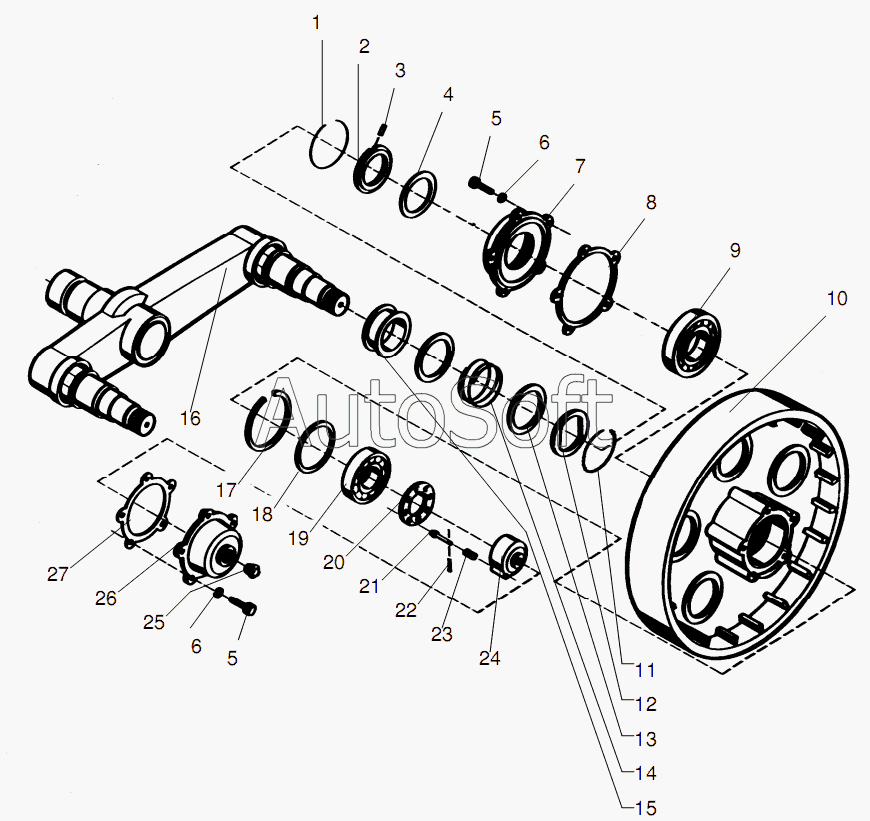 1
2
3
4
5
6
7
8
9
10
16
AutoSoft
17
18
19
20
21
22
23
24
27
26
25
6
5
11
12
13
14
15