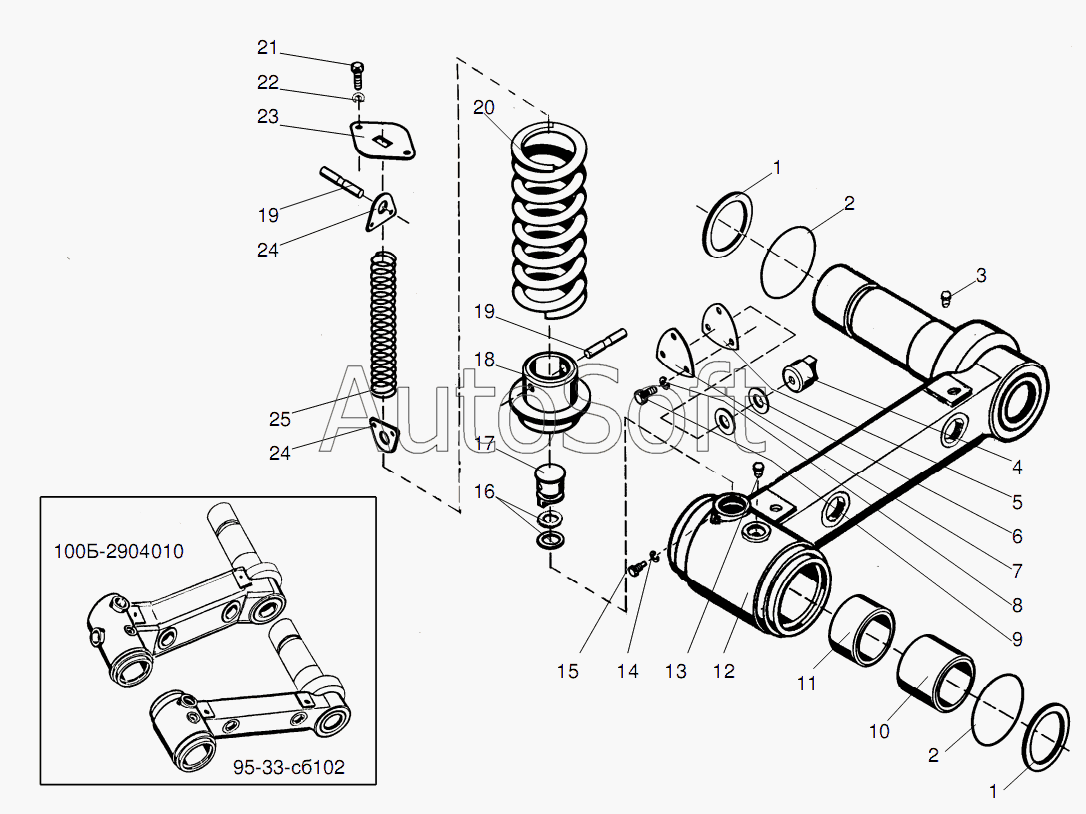 21
22
23
19
24
25
24
20
19
18
17
16
15
14
13
12
11
10
2
1
1
2
3
4
5
6
7
8
9
AutoSoft
100Б-2904010
95-33-сб102