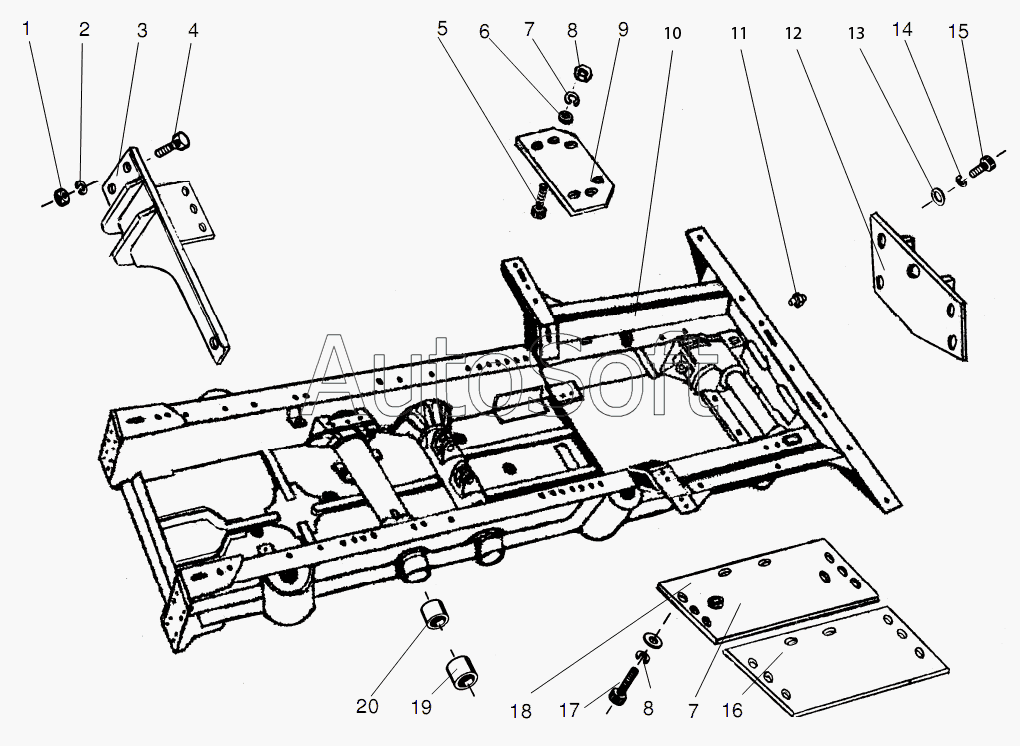 1 2 3 4 5 6 7 8 9 10 11 12 13 14 15

AutoSoft

20 19 18 17 8 7 16