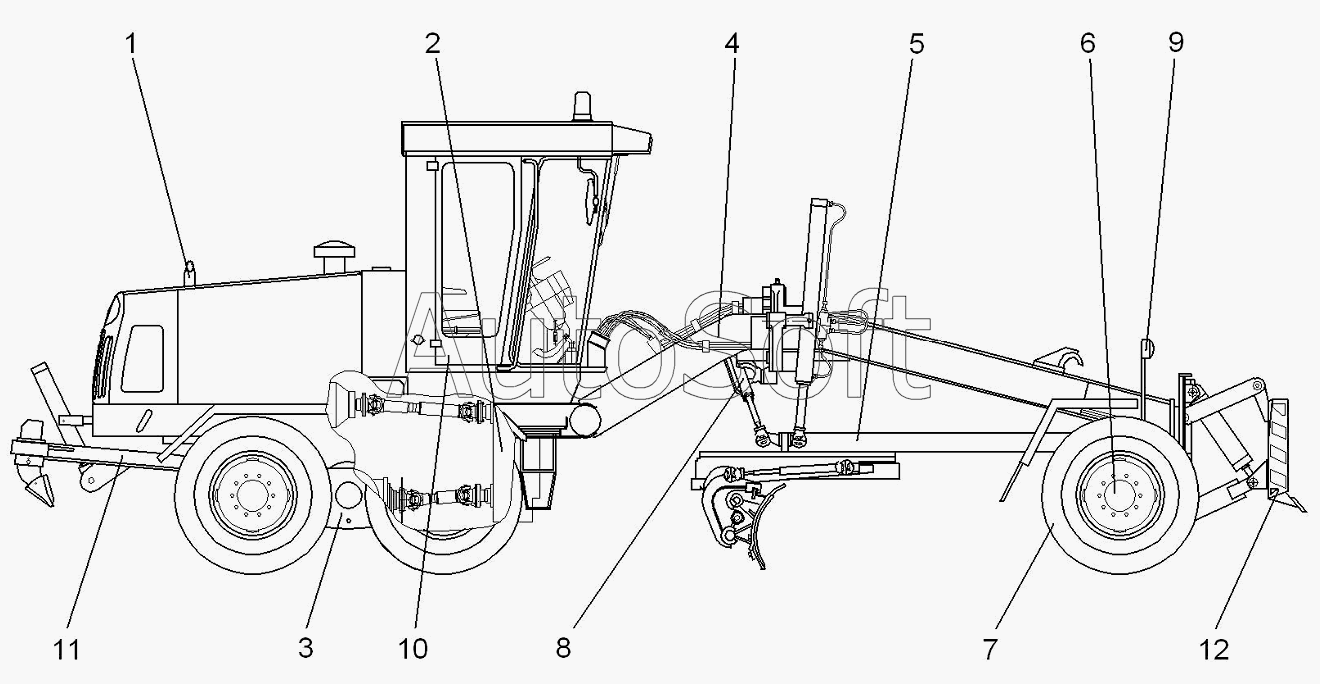 1 2 4 5 6 9

AutoSoft

11 3 10 8 7 12