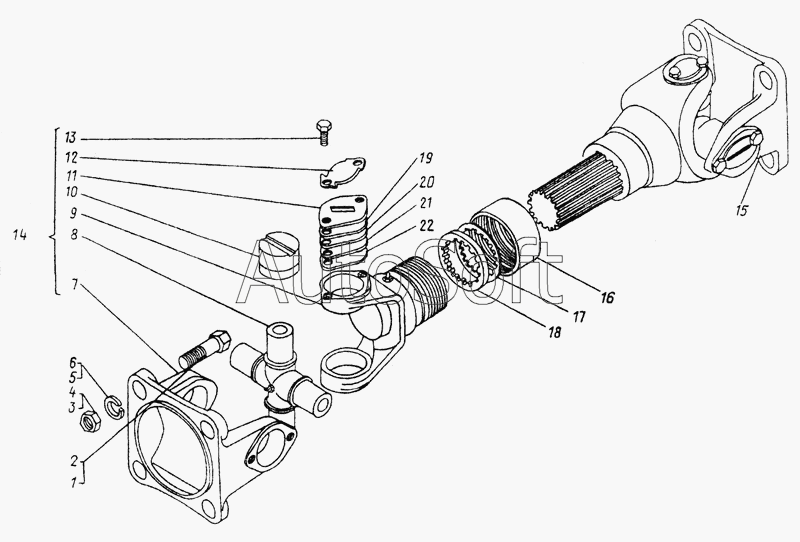 13
12
11
10
9
8
14
7
6
5
4
3
2
1
19
20
21
22
15
16
17
18
AutoSoft