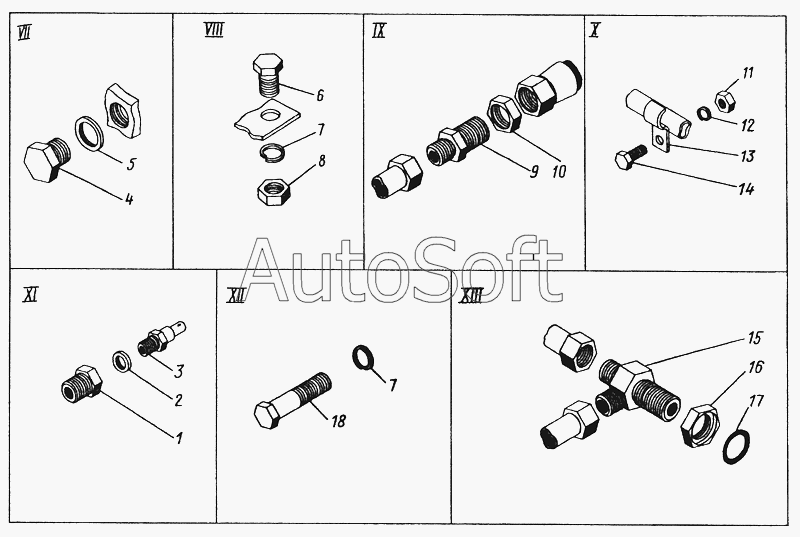 VII
5
4

VIII
6
7
8

IX
9
10

X
11
12
13
14

AutoSoft

XI
3
2
1

XII
7
18

XIII
15
16
17