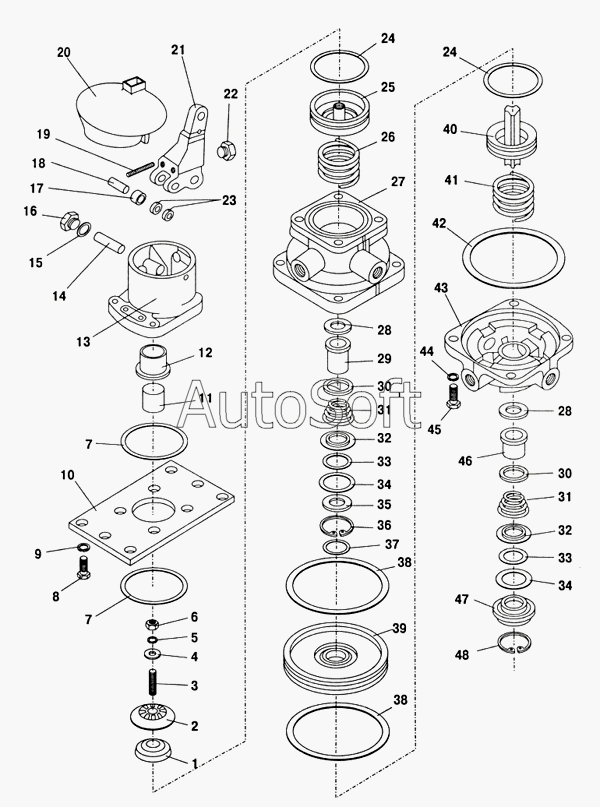 20
21
22
19
18
17
23
16
15
14
13
12
11
7
10
9
8
7
6
5
4
3
2
1
24
25
26
27
28
29
30
31
32
33
34
35
36
37
38
39
38
24
40
41
42
43
44
45
28
46
30
31
32
33
34
47
48
AutoSoft