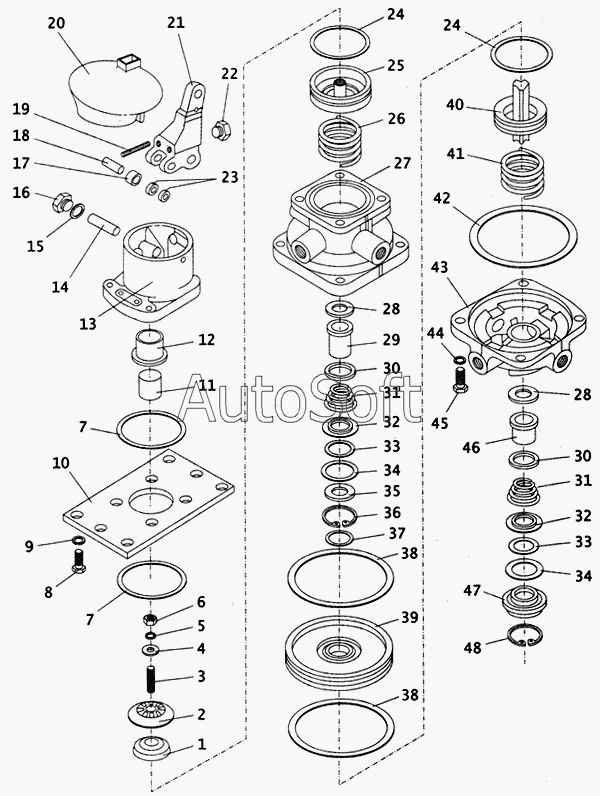 20
21
22
19
18
17
23
16
15
14
13
12
11
7
10
9
8
7
6
5
4
3
2
1
24
25
26
27
28
29
30
31
32
33
34
35
36
37
38
39
38
24
40
41
42
43
44
45
28
46
30
31
32
33
34
47
48
AutoSoft