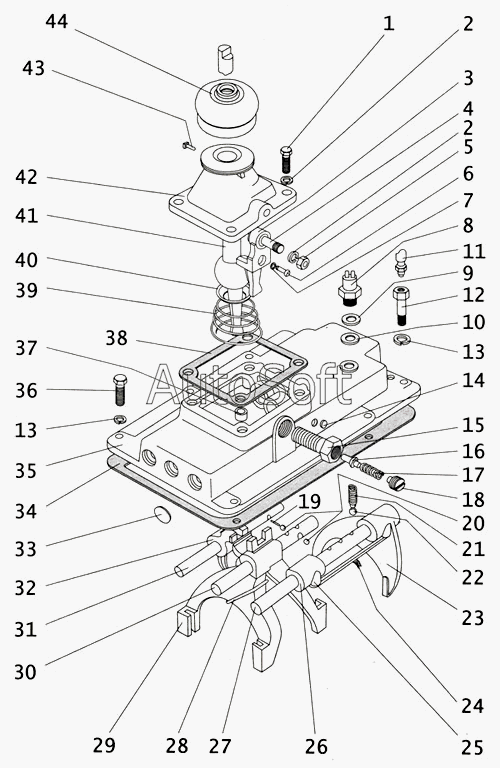 44
43
42
41
40
39
38
37
36
13
35
34
33
32
31
30
29
28
27
26
25
24
23
22
21
20
19
18
17
16
15
14
13
10
12
9
11
8
7
6
5
2
4
3
2
1
AutoSoft