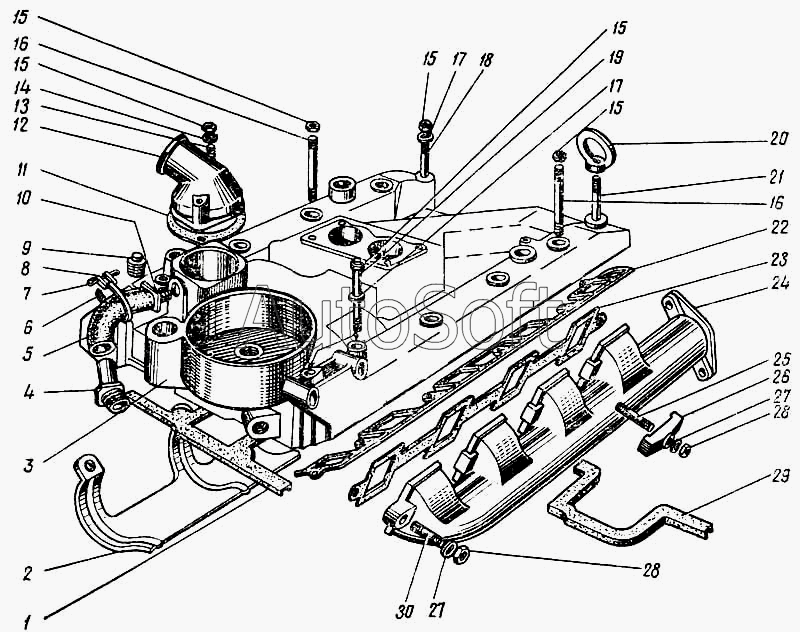 15
16
15
14
13
12
11
10
9
8
7
6
5
4
3
2
1
15
17
18
15
19
17
15
20
21
16
22
23
24
25
26
27
28
29
28
30
27
AutoSoft