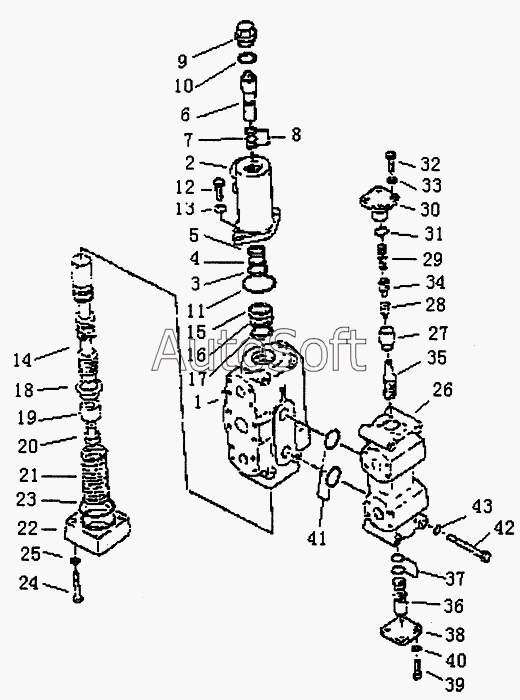 9
10
6
7
8
2
12
13
5
4
3
11
15
16
17
1
14
18
19
20
21
23
22
25
24
32
33
30
31
29
34
28
27
35
26
41
43
42
37
36
38
40
39
AutoSoft