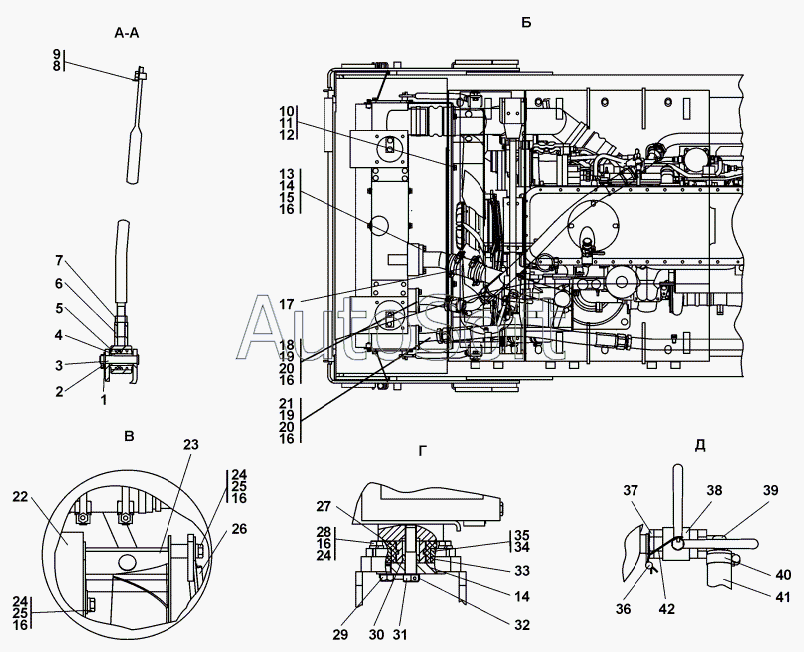 А-А

9
8

7
6
5
4
3
2
1

Б

10
11
12

13
14
15
16

17

18
19
20
16

21
19
20
16

AutoSoft

В

22
23
24
25
16
26
24
25
16

Г

27
28
16
24
35
34
33
14
29
30
31
32

Д

37
38
39
40
41
36
42