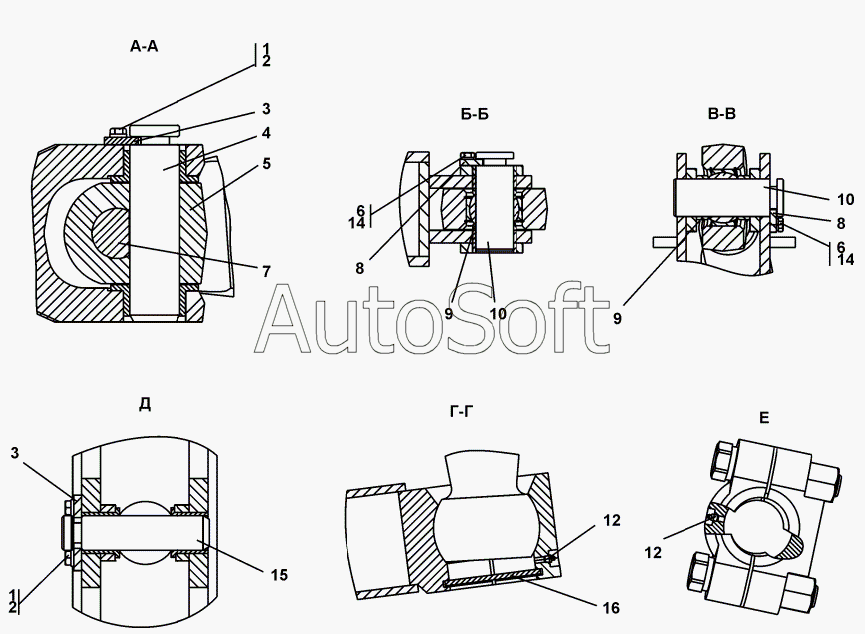 А-А
1
2
3
4
5
7

Б-Б
6
14
8
9
10

В-В
10
8
6
14
9

AutoSoft

Д
3
1
2
15

Г-Г
12
16

Е
12