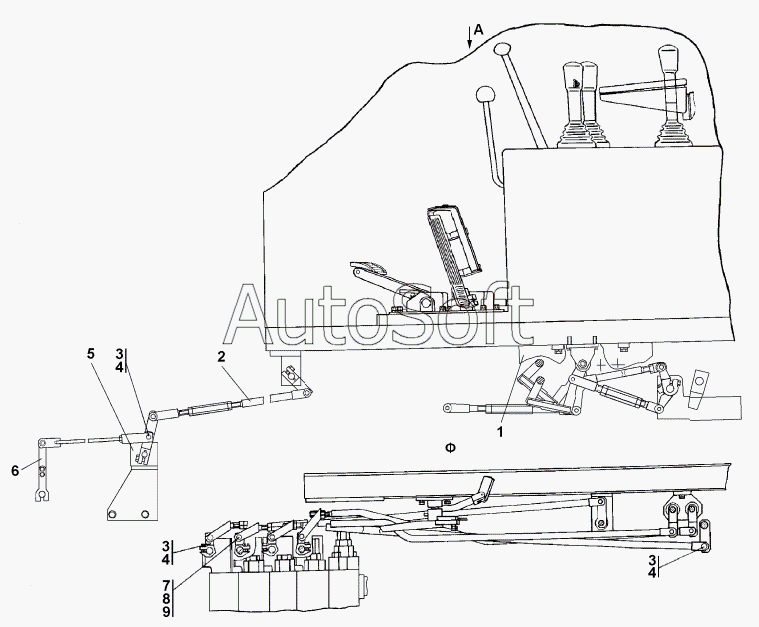 A
AutoSoft
5
3
4
2
6
1
Ф
3
4
7
8
9
3
4