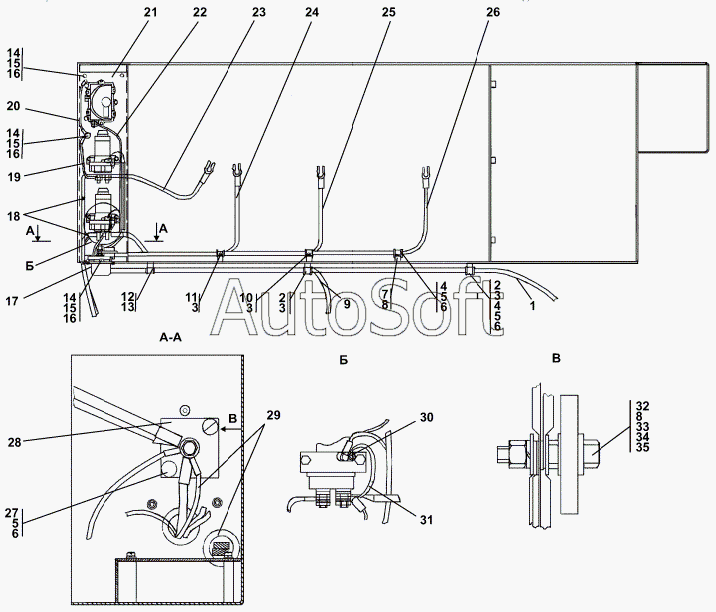 21
22
23
24
25
26
14
15
16
20
14
15
16
19
18
А
А
Б
17
14
15
16
12
13
11
3
10
3
2
3
9
7
8
4
5
6
2
3
4
5
6
1
AutoSoft
А-А
Б
В
28
В
29
27
5
6
30
31
32
8
33
34
35