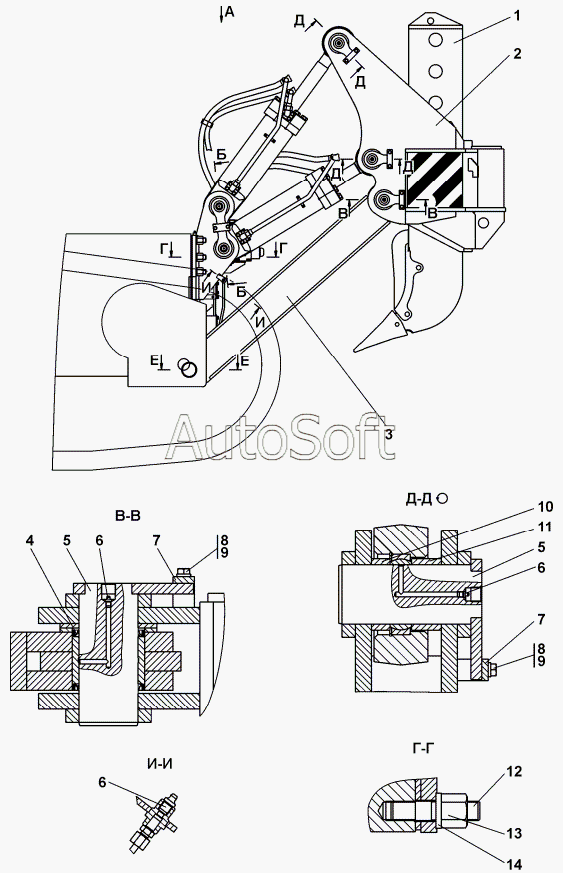 А

Д

Д

1

2

Б

Д

Д

В

В

Г

Г

И

Б

И

Е

Е

3

AutoSoft

В-В

4

5

6

7

8
9

Д-Д

10

11

5

6

7

8
9

И-И

6

Г-Г

12

13

14