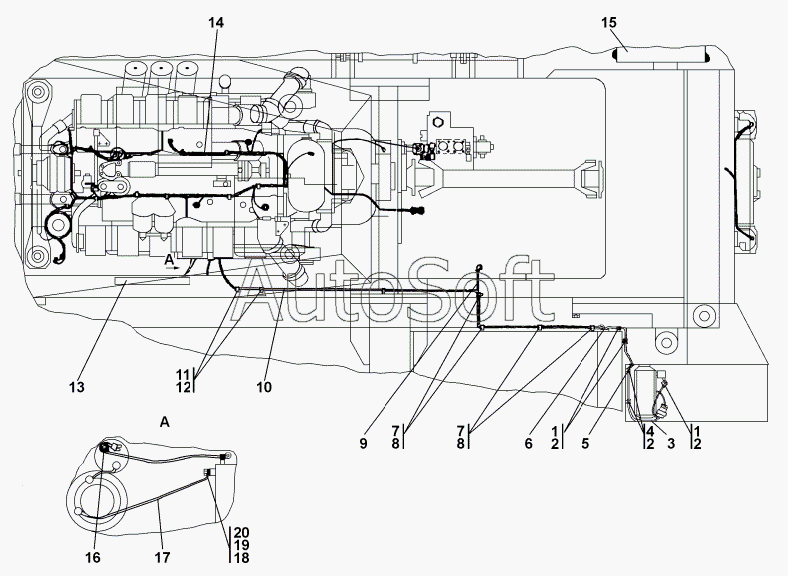 14
15
A
AutoSoft
13
11
12
10
9
7
8
7
8
6
1
2
5
4
2
3
1
2
A
16
17
20
19
18