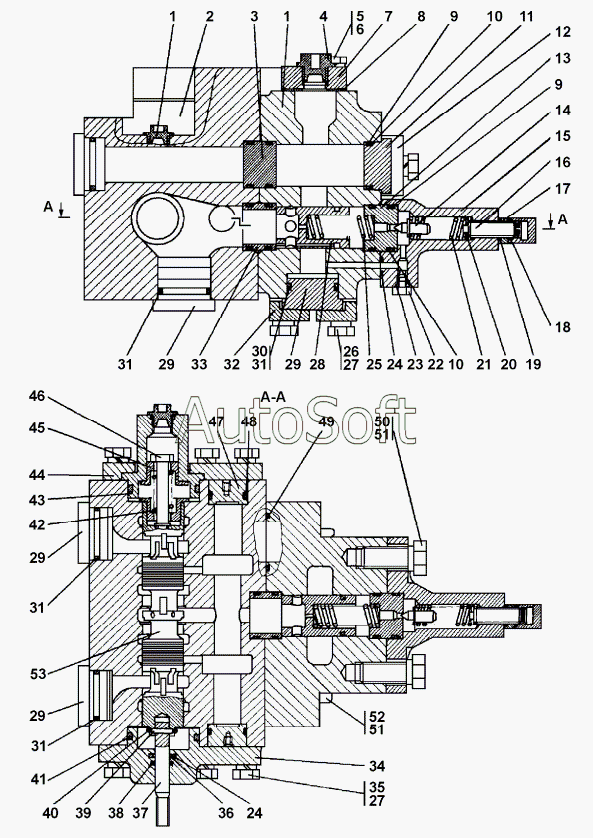 1 2 3 1 4 5 6 7 8 9 10 11 12 13 9 14 15 16 17

A A

18

31 29 33 32 30 31 29 28 26 27 25 24 23 22 10 21 20 19

A-A

AutoSoft

46 45 44 43 42 29 31 53 29 31 41 40 39 38 37 36 24

47 48 49 50 51

52 51 34 35 27