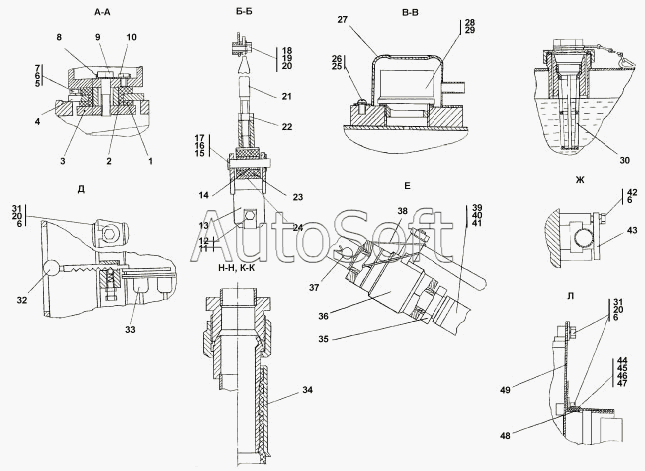 А-А

8 9 10

7
6
5

4

3 2 1

Б-Б

18
19
20

21

22

17
16
15

14

23

13

24

12
11

В-В

27

28
29

26
25

30

Д

31
20
6

32

33

Н-Н, К-К

34

Е

38

39
40
41

37

36

35

Ж

42
6

43

Л

31
20
6

44
45
46
47

49

48

AutoSoft