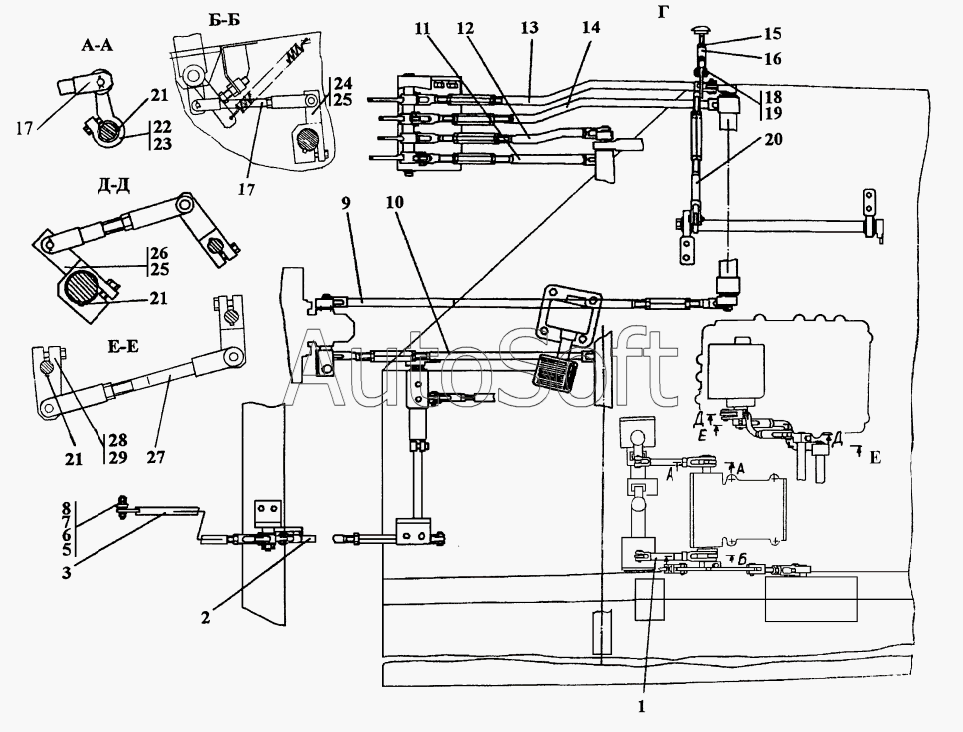 А-А
17
21
22
23
Б-Б
24
25
17
Г
11
12
13
14
15
16
18
19
20
Д-Д
26
25
21
9
10
Е-Е
21
28
29
27
AutoSoft
Д
Е
Д
Е
А
А
Б
8
7
6
5
3
2
1