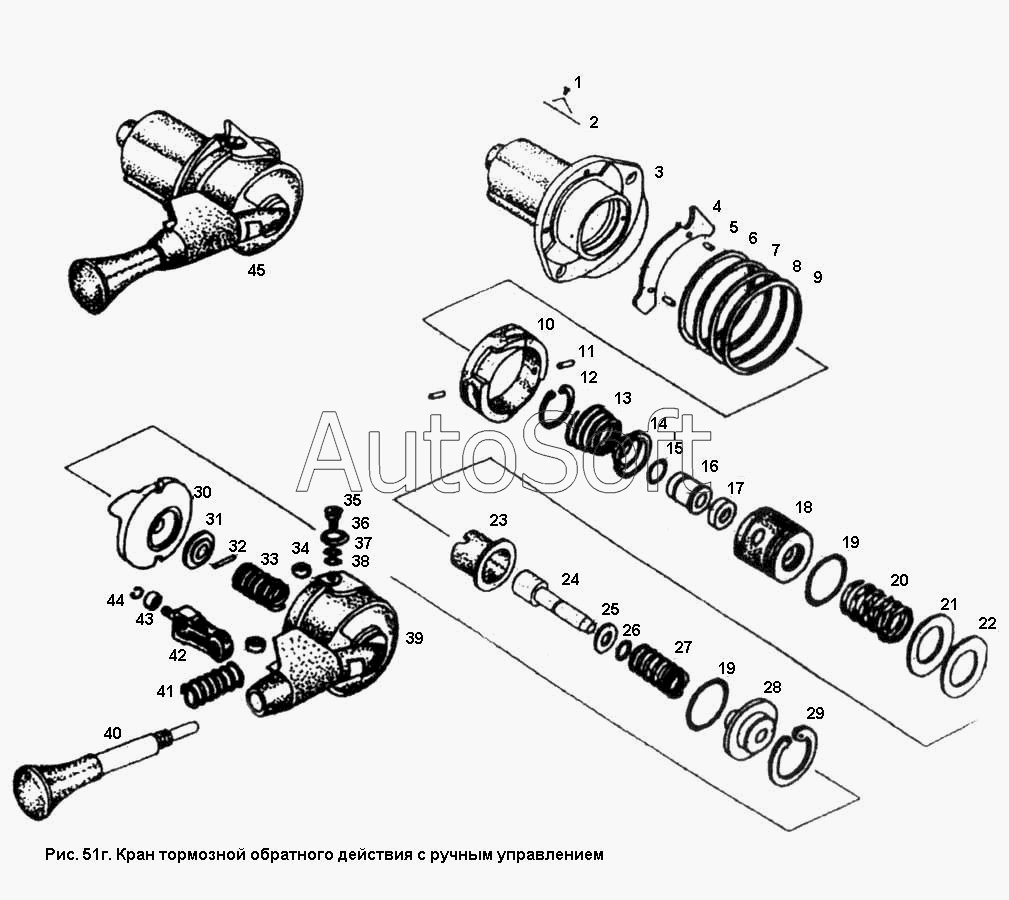 1
2
3
4
5
6
7
8
9
45
10
11
12
13
14
15
16
17
18
19
20
21
22
AutoSoft
30
31
32
33
34
35
36
37
38
39
44
43
42
41
40
23
24
25
26
27
19
28
29

Рис. 51г. Кран тормозной обратного действия с ручным управлением