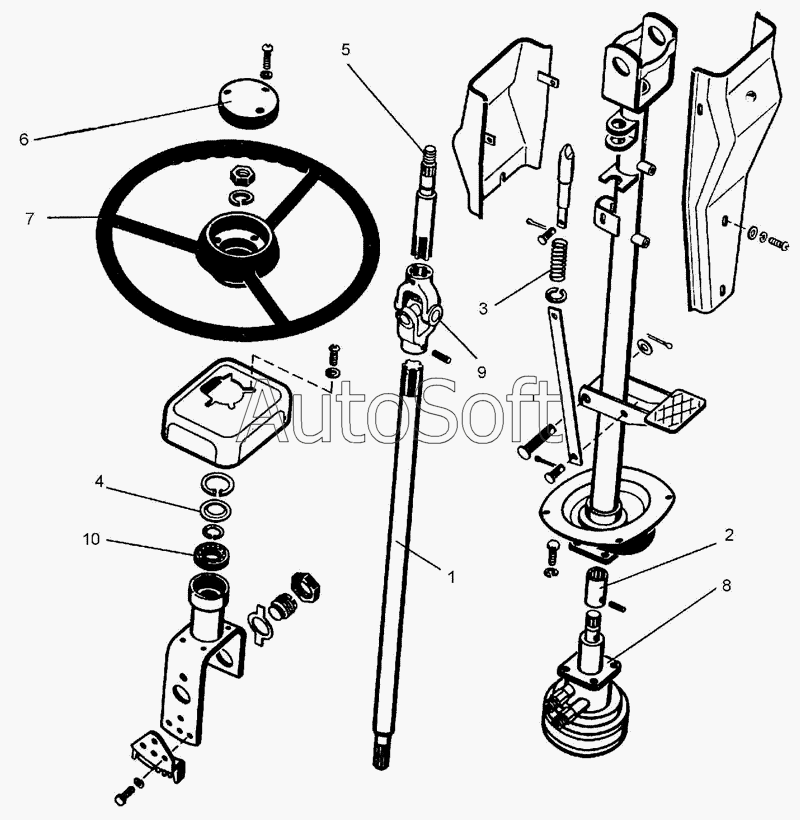 5
6
7
3
9
AutoSoft
4
10
1
2
8