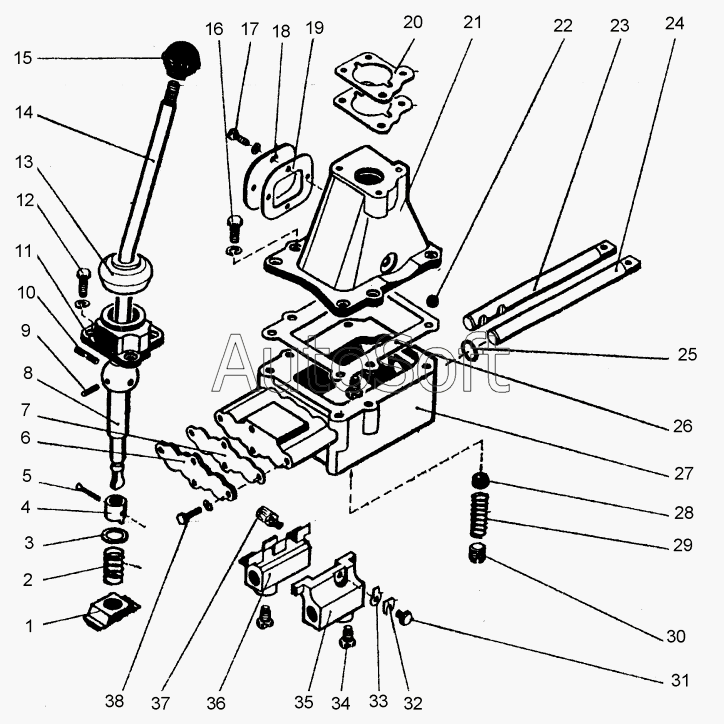 15
14
13
12
11
10
9
8
7
6
5
4
3
2
1
16
17
18
19
20
21
22
23
24
25
26
27
28
29
30
31
38
37
36
35
34
33
32
AutoSoft