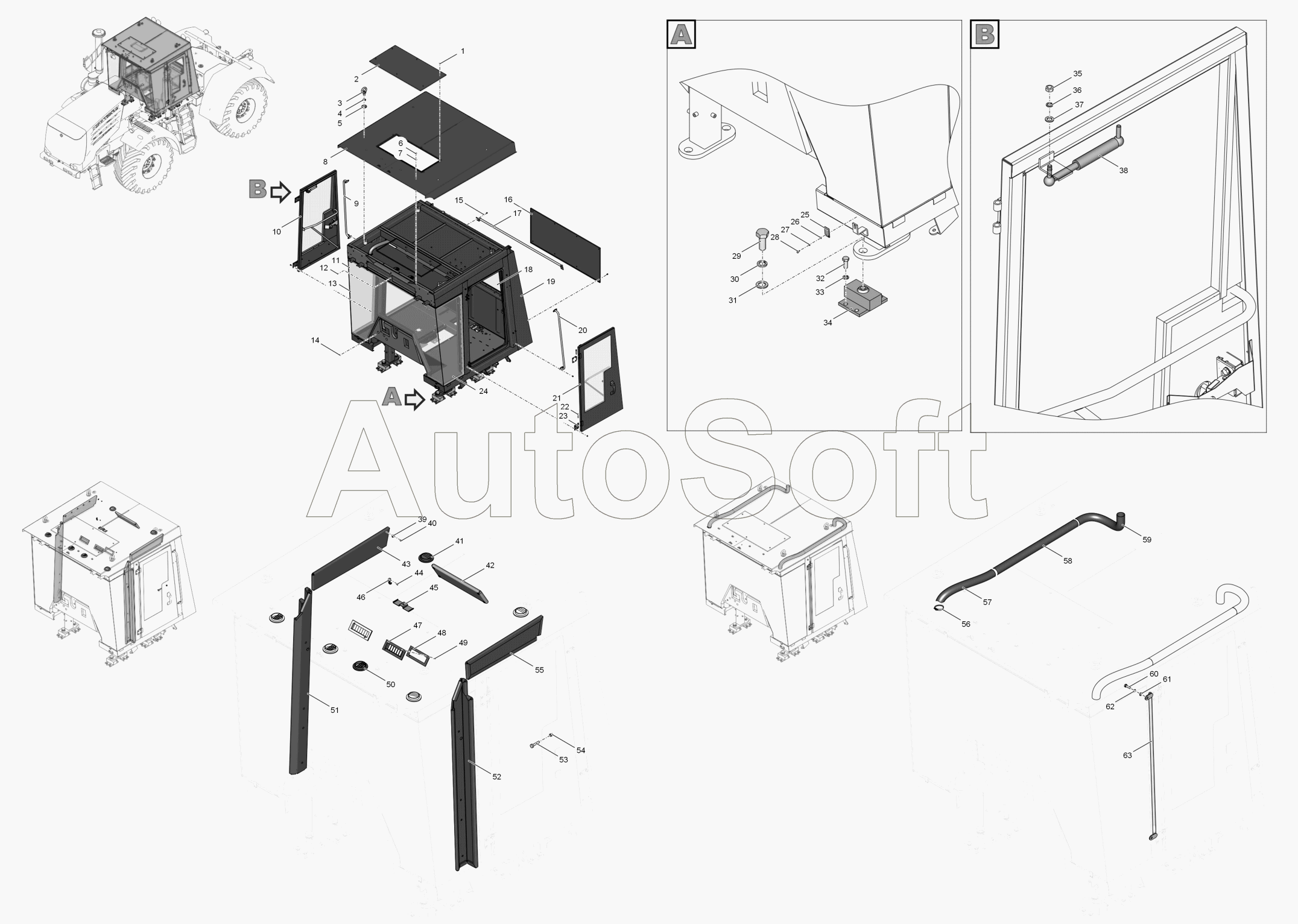 A

B

1
2
3
4
5
6
7
8
B
9
10
11
12
13
14
15
16
17
18
19
20
21
22
23
24
A

25
26
27
28
29
30
31
32
33
34

35
36
37
38

AutoSoft

39
40
41
42
43
44
45
46
47
48
49
50
51
52
53
54
55

56
57
58
59
60
61
62
63