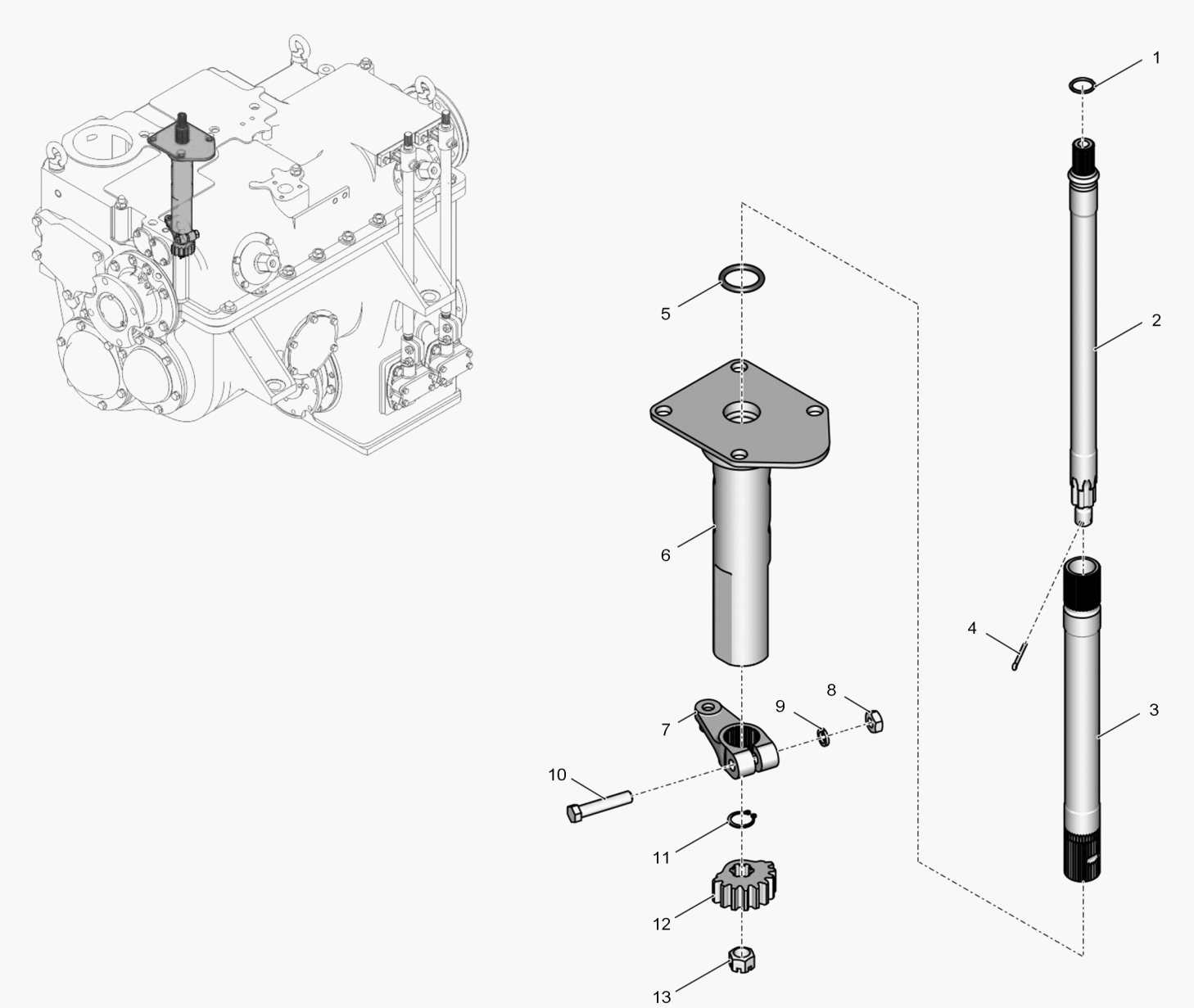 1
2
5
6
4
3
7
9
8
10
11
12
13