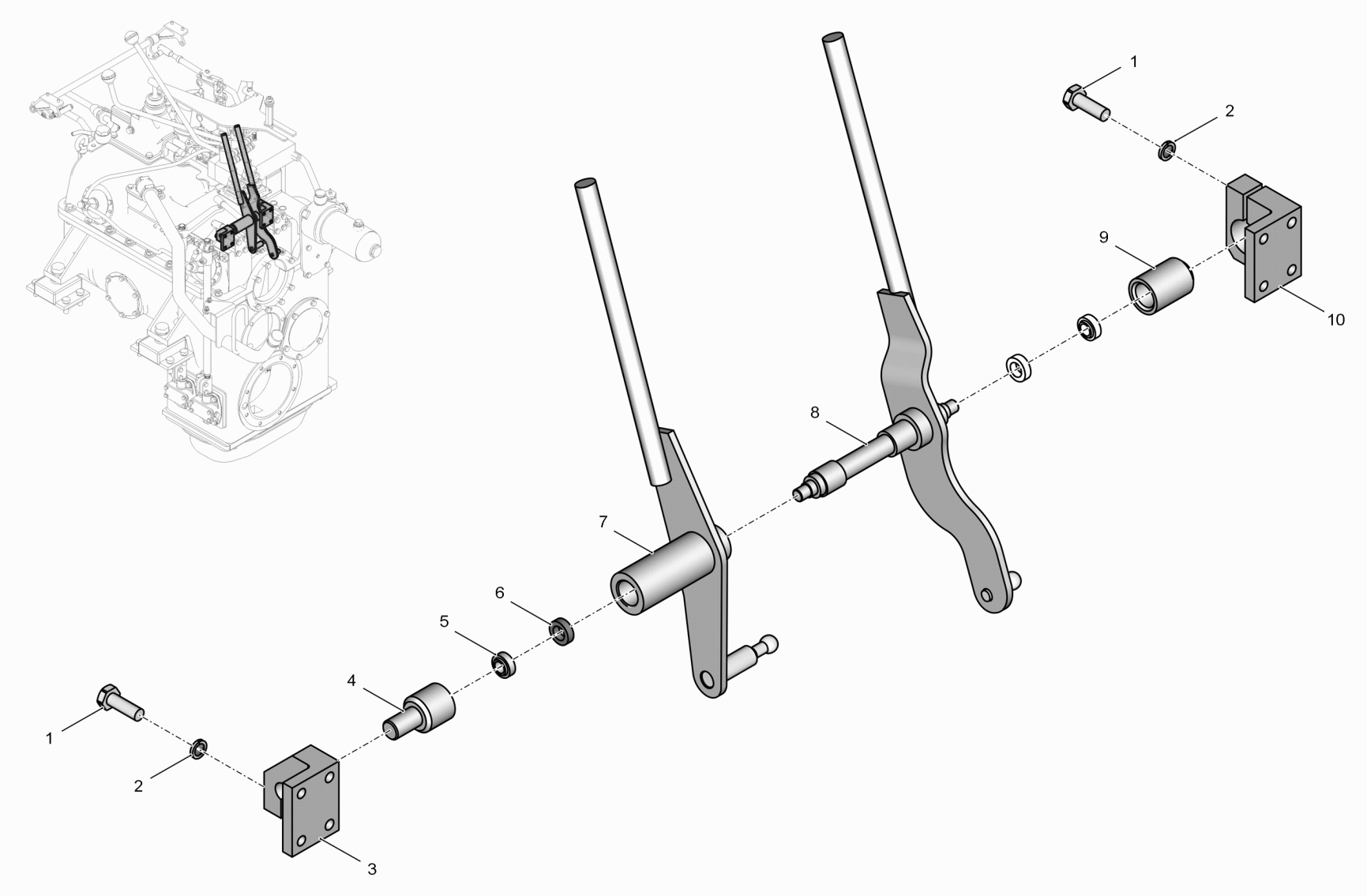 1
2
9
10
8
7
6
5
4
1
2
3