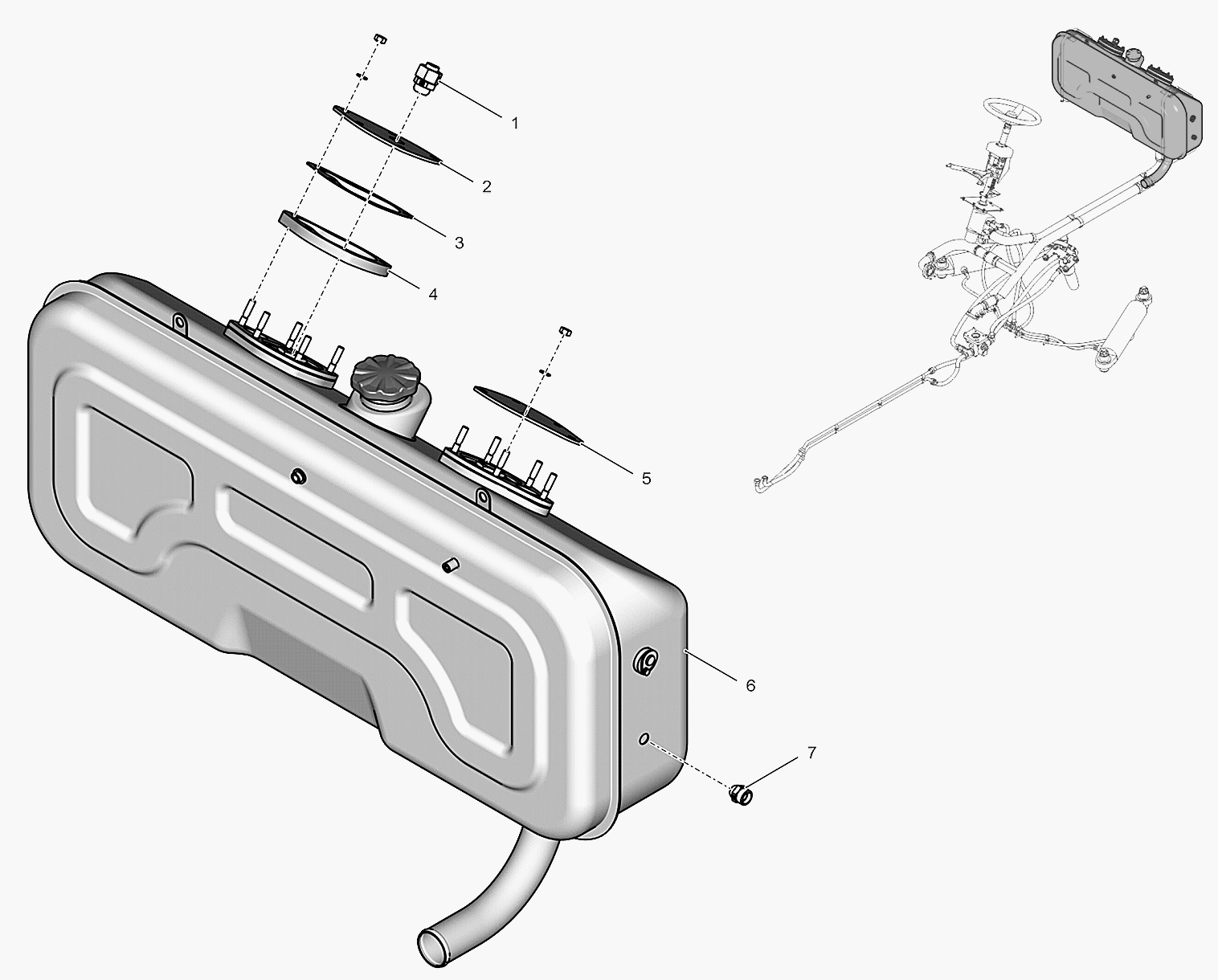 1
2
3
4
5
6
7